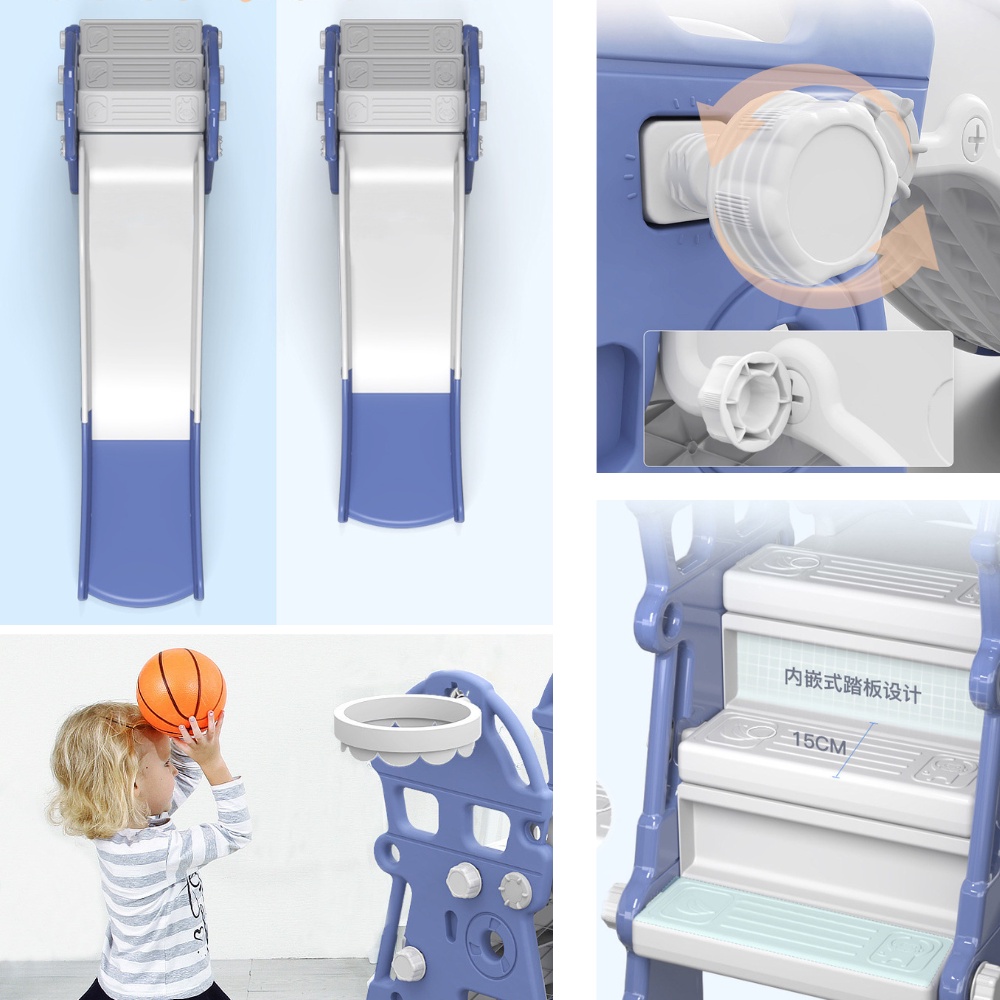 内嵌式踏板设计
15CM