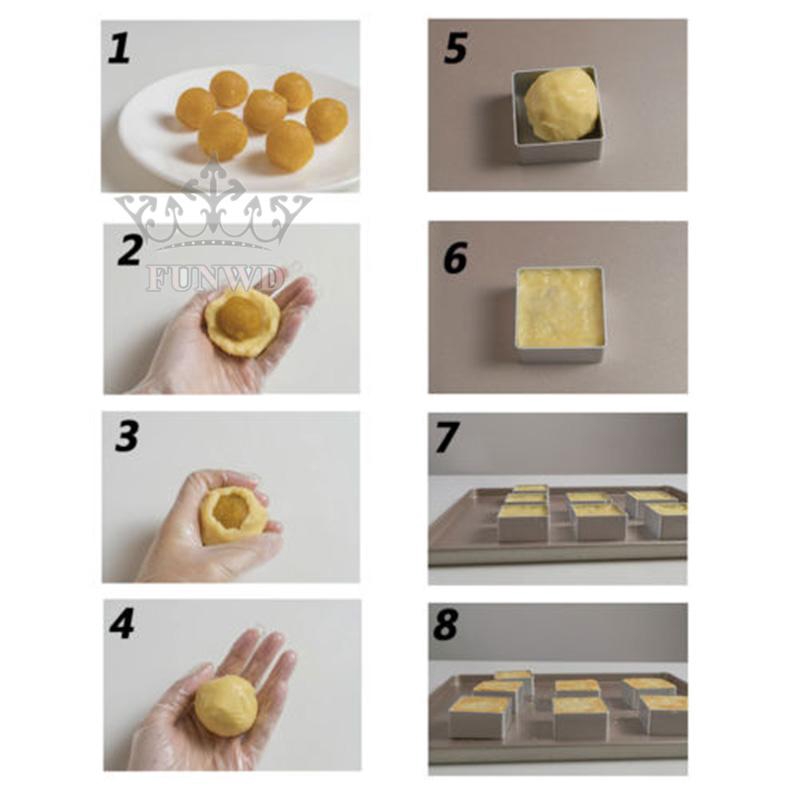 1

FUNWD

2

3

4

5

6

7

8