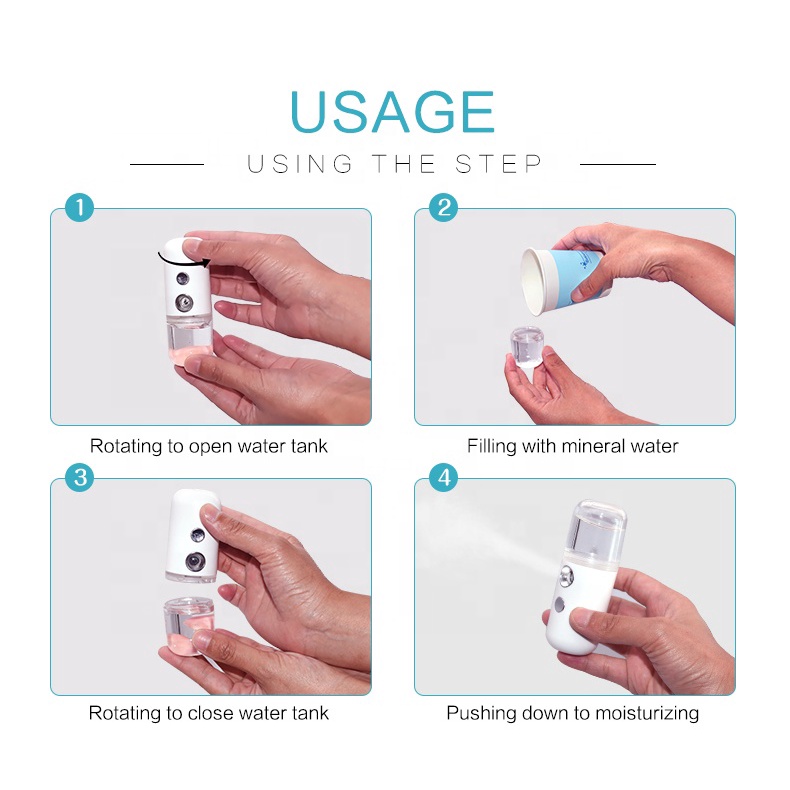 USAGE

USING THE STEP

1

Rotating to open water tank

2

Filling with mineral water

3

Rotating to close water tank

4

Pushing down to moisturizing