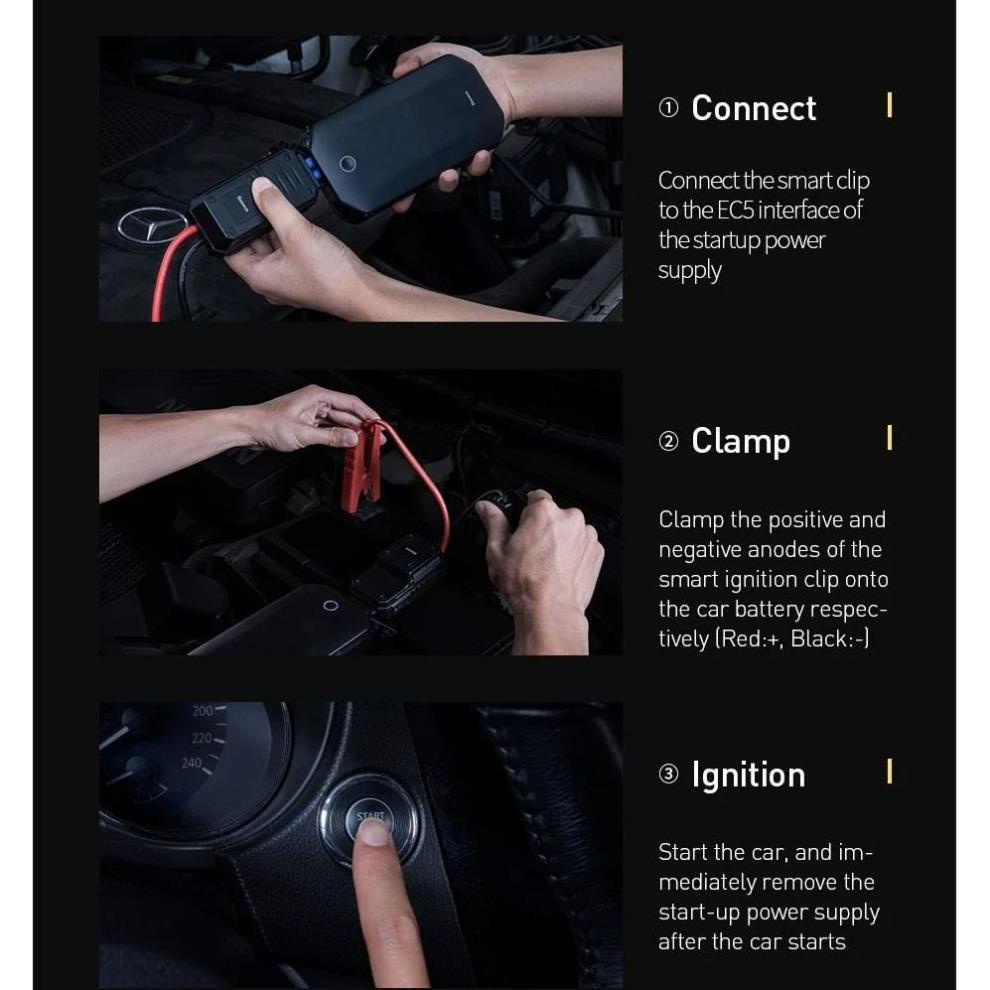 ① Connect

Connect the smart clip to the EC5 interface of the startup power supply

② Clamp

Clamp the positive and negative anodes of the smart ignition clip onto the car battery respectively (Red:+, Black:-)

200
220
240
START

③ Ignition

Start the car, and immediately remove the start-up power supply after the car starts