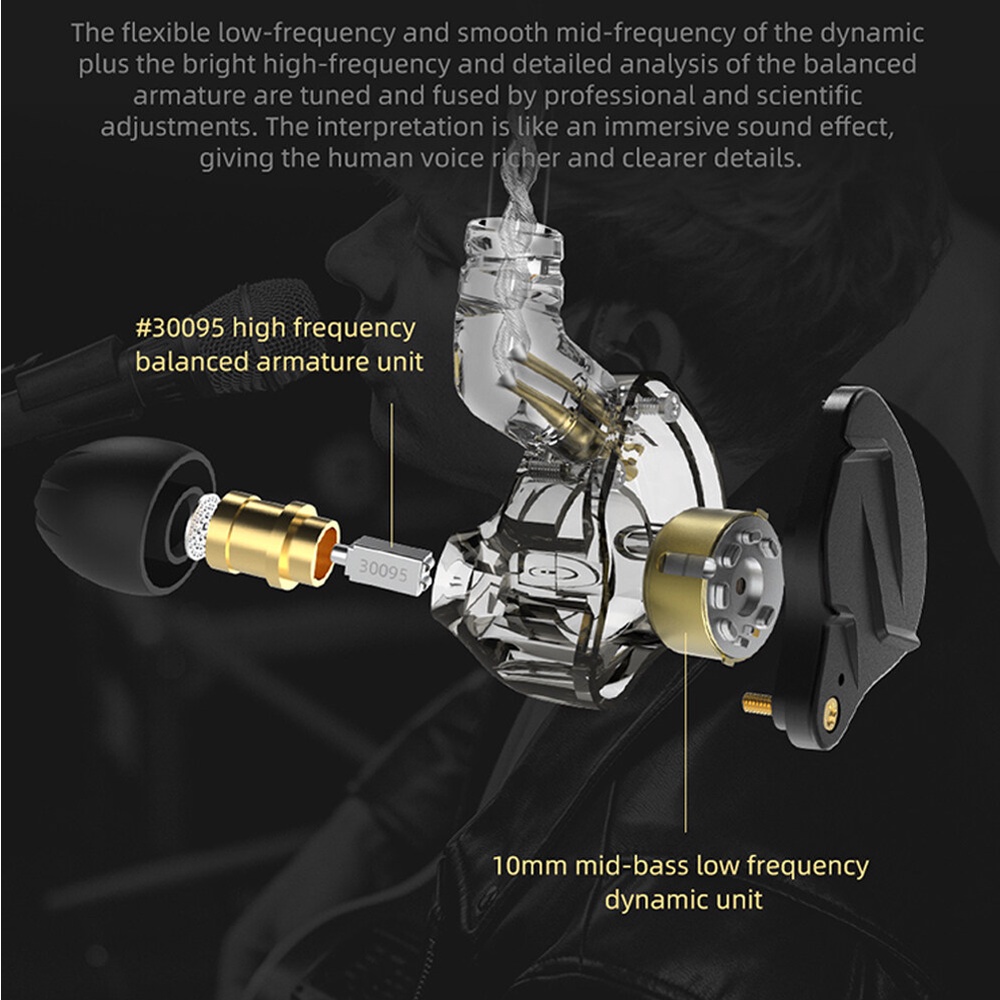 The flexible low-frequency and smooth mid-frequency of the dynamic plus the bright high-frequency and detailed analysis of the balanced armature are tuned and fused by professional and scientific adjustments. The interpretation is like an immersive sound effect, giving the human voice richer and clearer details.

#30095 high frequency balanced armature unit

30095

10mm mid-bass low frequency dynamic unit