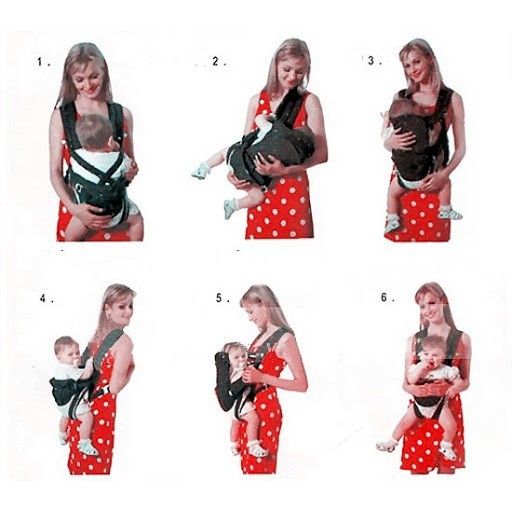 1.

2.

3.

4.

5.

6.