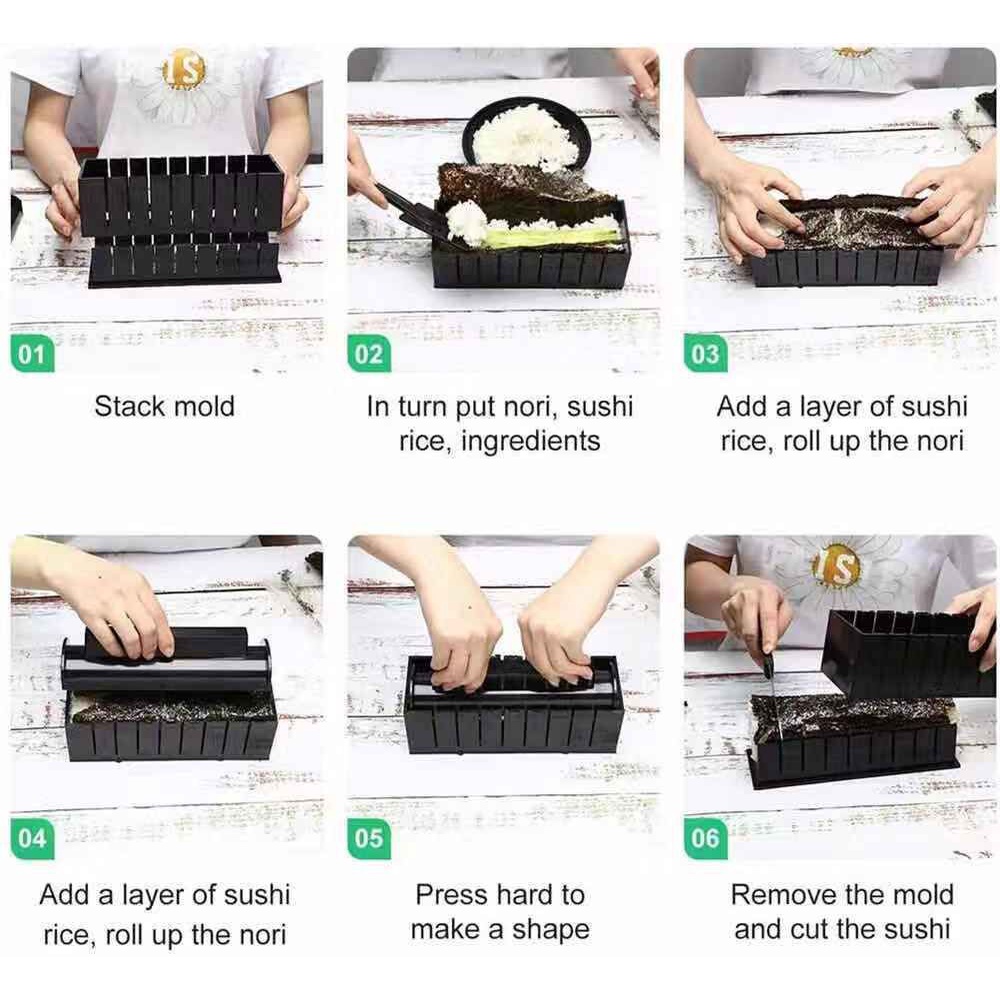 01
Stack mold

02
In turn put nori, sushi rice, ingredients

03
Add a layer of sushi rice, roll up the nori

04
Add a layer of sushi rice, roll up the nori

05
Press hard to make a shape

06
Remove the mold and cut the sushi