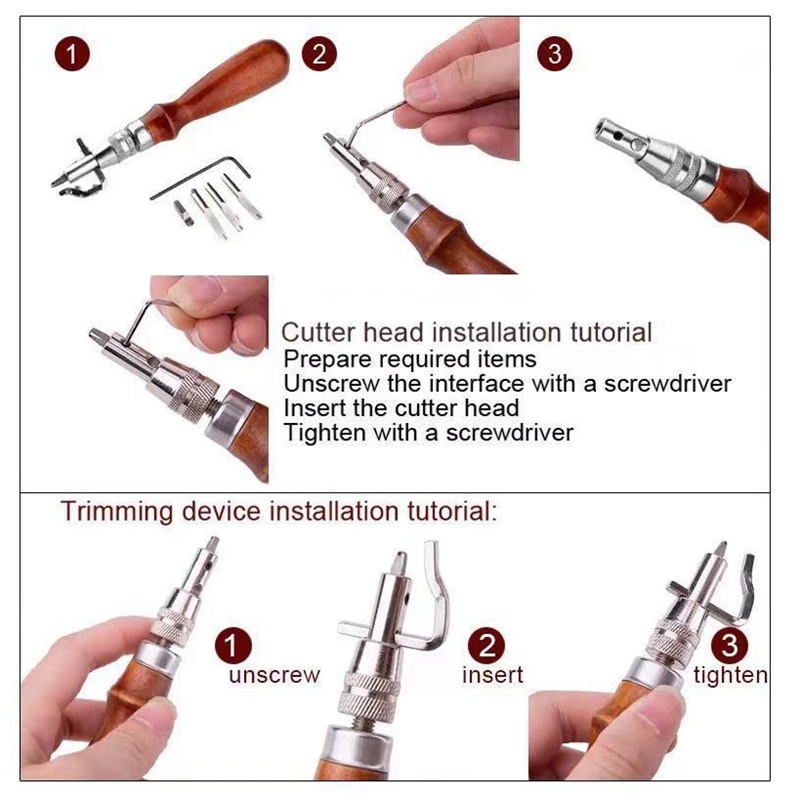 1

2

3

Cutter head installation tutorial
Prepare required items
Unscrew the interface with a screwdriver
Insert the cutter head
Tighten with a screwdriver

Trimming device installation tutorial:

1
unscrew

2
insert

3
tighten