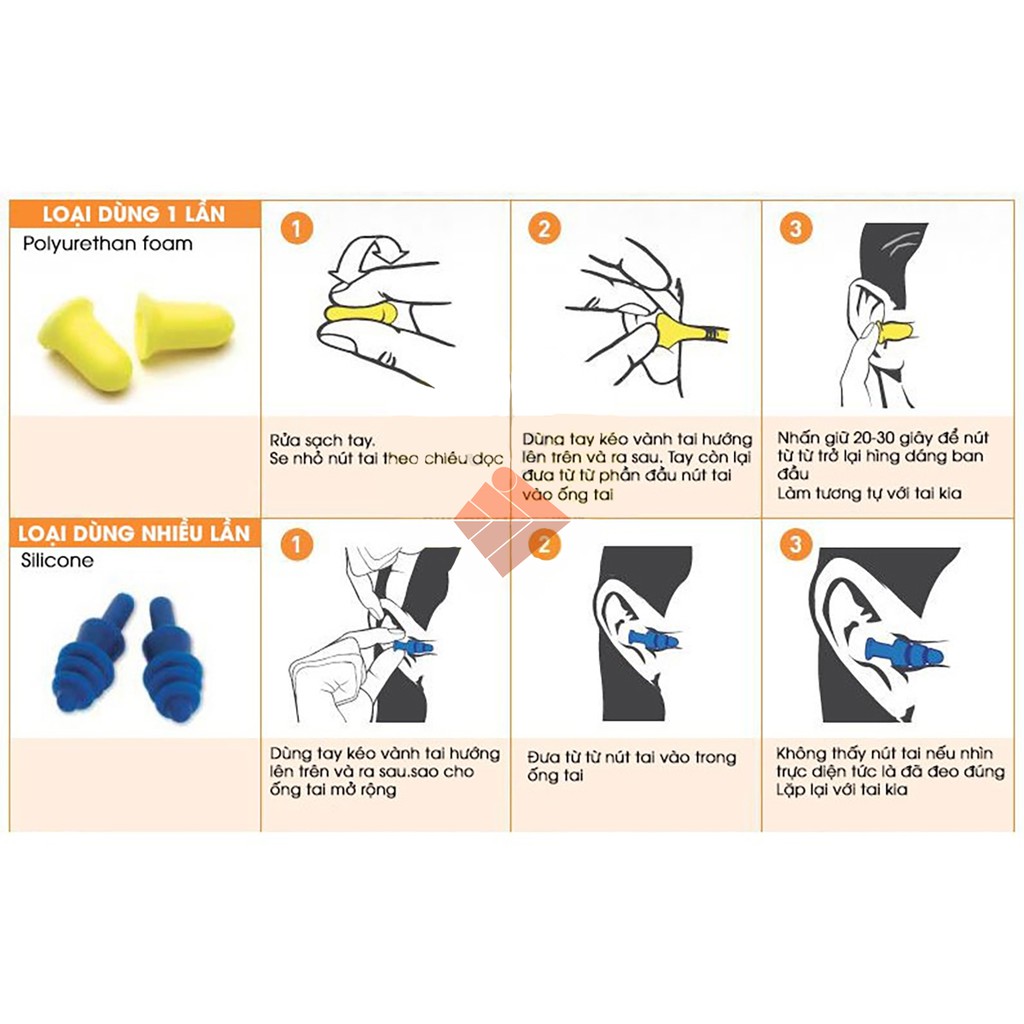 LOẠI DÙNG 1 LẦN
Polyurethan foam

1

Rửa sạch tay.
Se nhỏ nút tai theo chiều dọc

2

Dùng tay kéo vành tai hướng lên trên và ra sau. Tay còn lại đưa từ từ phần đầu nút tai vào ống tai

3

Nhấn giữ 20-30 giây để nút từ từ trở lại hình dáng ban đầu
Làm tương tự với tai kia

LOẠI DÙNG NHIỀU LẦN
Silicone

1

Dùng tay kéo vành tai hướng lên trên và ra sau.sao cho ống tai mở rộng

2

Đưa từ từ nút tai vào trong ống tai

3

Không thấy nút tai nếu nhìn trực diện tức là đã đeo đúng
Lặp lại với tai kia