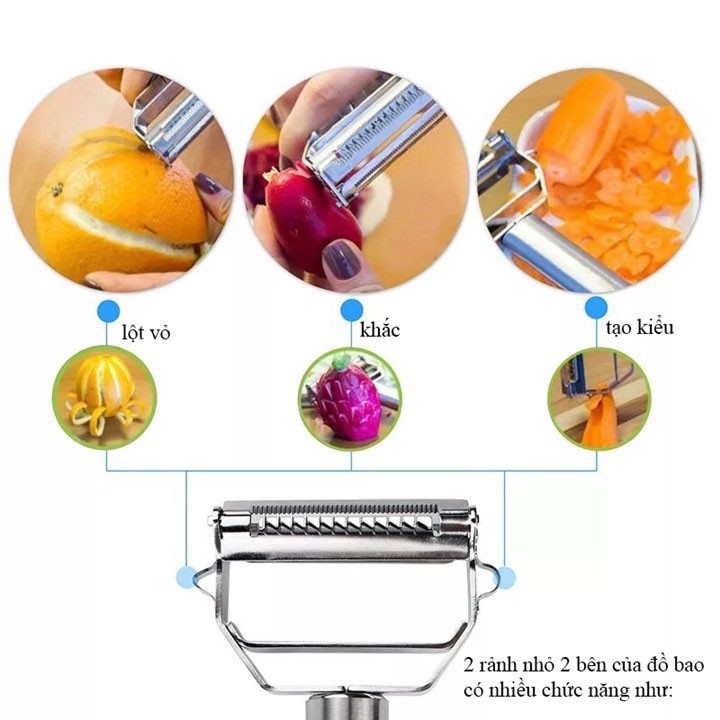 lột vỏ

khắc

tạo kiểu

2 rãnh nhỏ 2 bên của đồ bao có nhiều chức năng như: