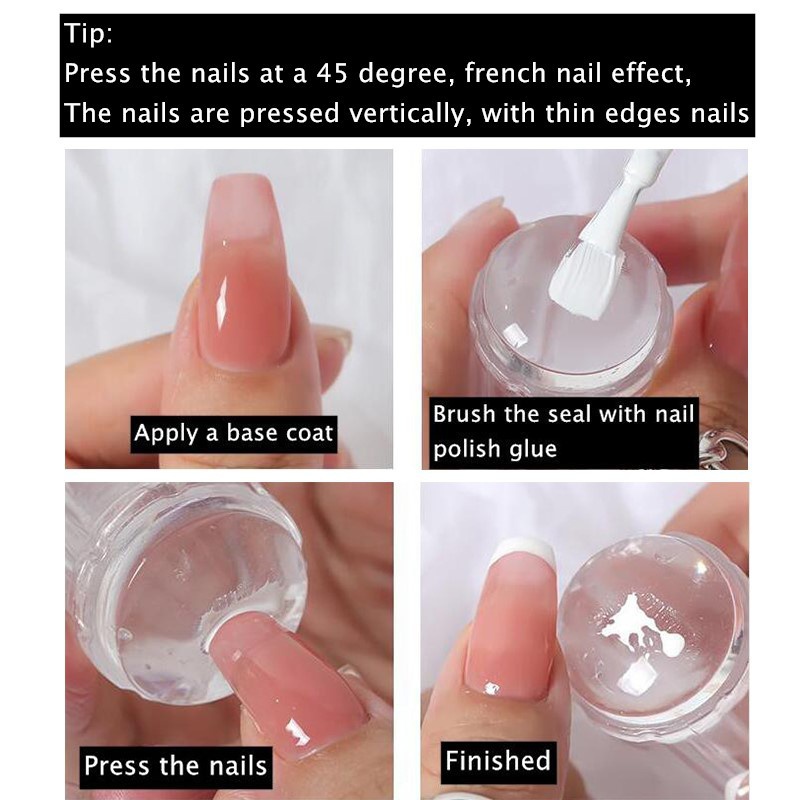 Tip:
Press the nails at a 45 degree, french nail effect,
The nails are pressed vertically, with thin edges nails

Apply a base coat

Brush the seal with nail polish glue

Press the nails

Finished