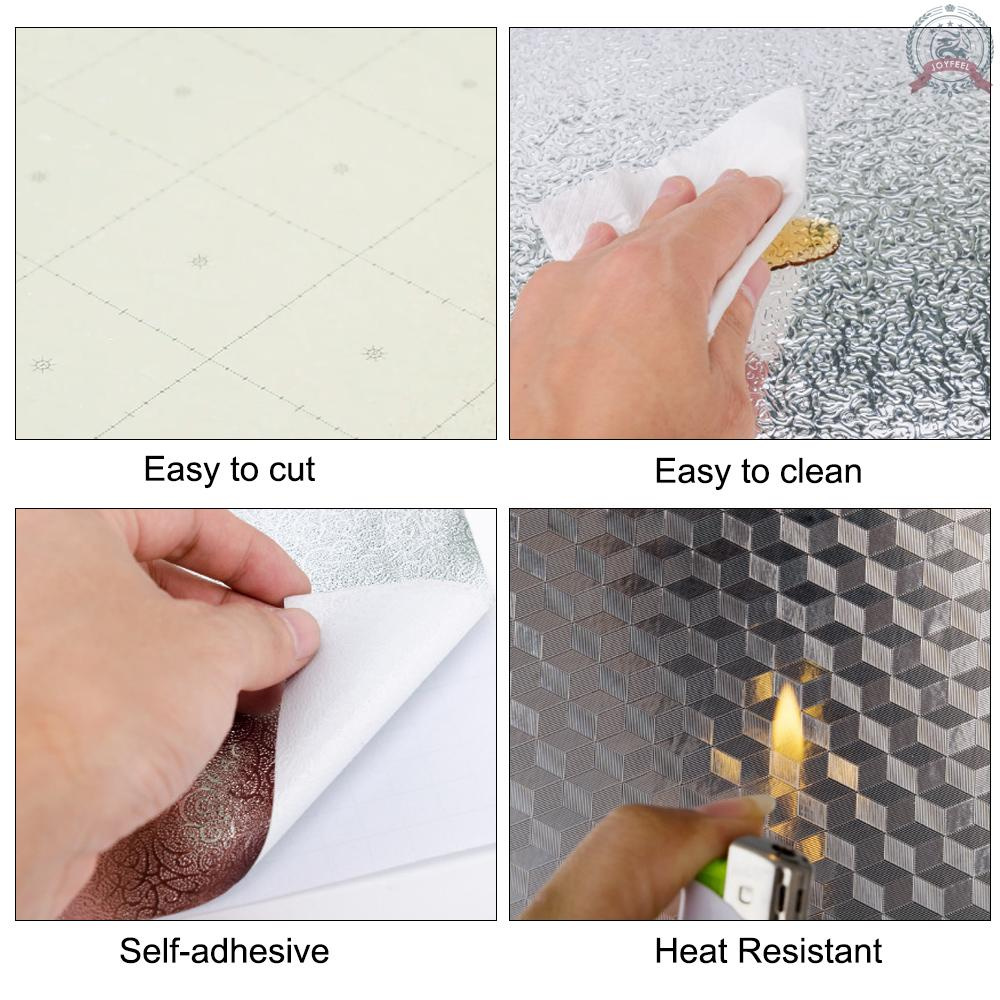 JOYFEEL

Easy to cut

Easy to clean

Self-adhesive

Heat Resistant