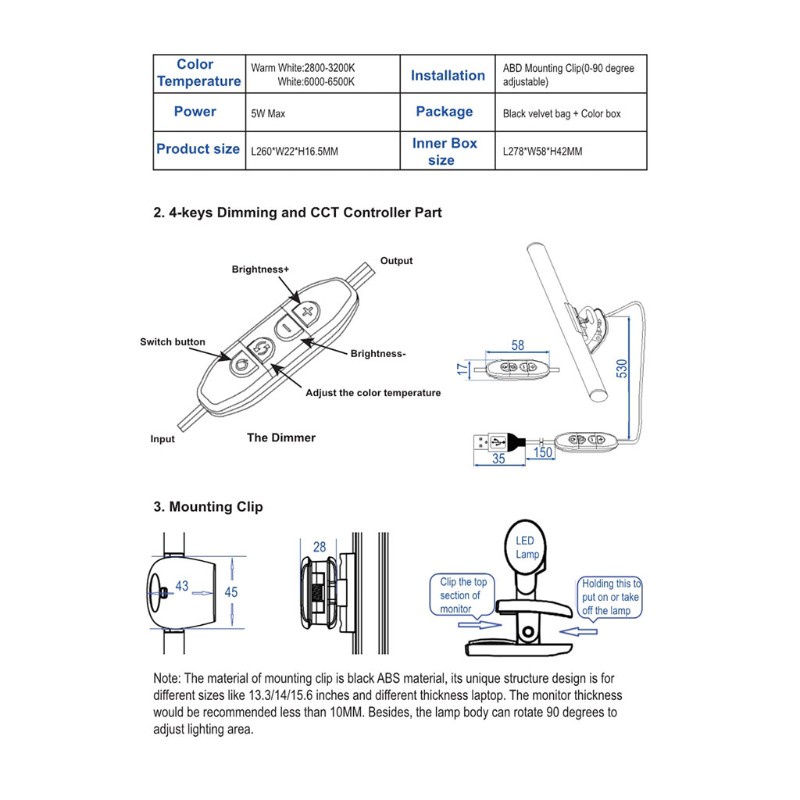 | Color Temperature | Warm White:2800-3200K White:6000-6500K | Installation | ABD Mounting Clip(0-90 degree adjustable) |
|---|---|---|---|
| Power | 5W Max | Package | Black velvet bag + Color box |
| Product size | L260*W22*H16.5MM | Inner Box size | L278*W58*H42MM |

2. 4-keys Dimming and CCT Controller Part

Brightness+

Output

Switch button

Brightness-

Adjust the color temperature

Input

The Dimmer

58

17

530

150

35

3. Mounting Clip

43

45

28

LED Lamp

Clip the top section of monitor

Holding this to put on or take off the lamp

Note: The material of mounting clip is black ABS material, its unique structure design is for different sizes like 13.3/14/15.6 inches and different thickness laptop. The monitor thickness would be recommended less than 10MM. Besides, the lamp body can rotate 90 degrees to adjust lighting area.