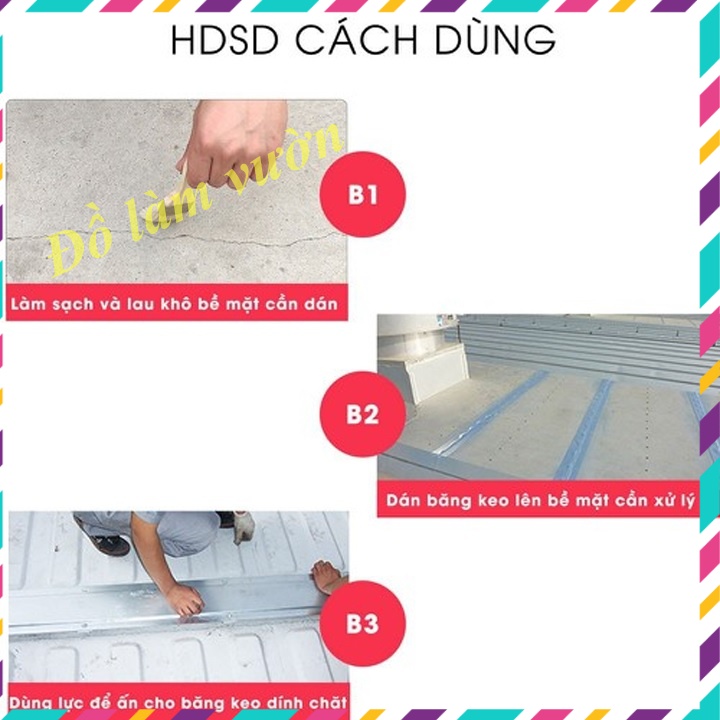 HDSD CÁCH DÙNG

Đồ làm vườn

B1

Làm sạch và lau khô bề mặt cần dán

B2

Dán băng keo lên bề mặt cần xử lý

B3

Dùng lực để ấn cho băng keo dính chặt