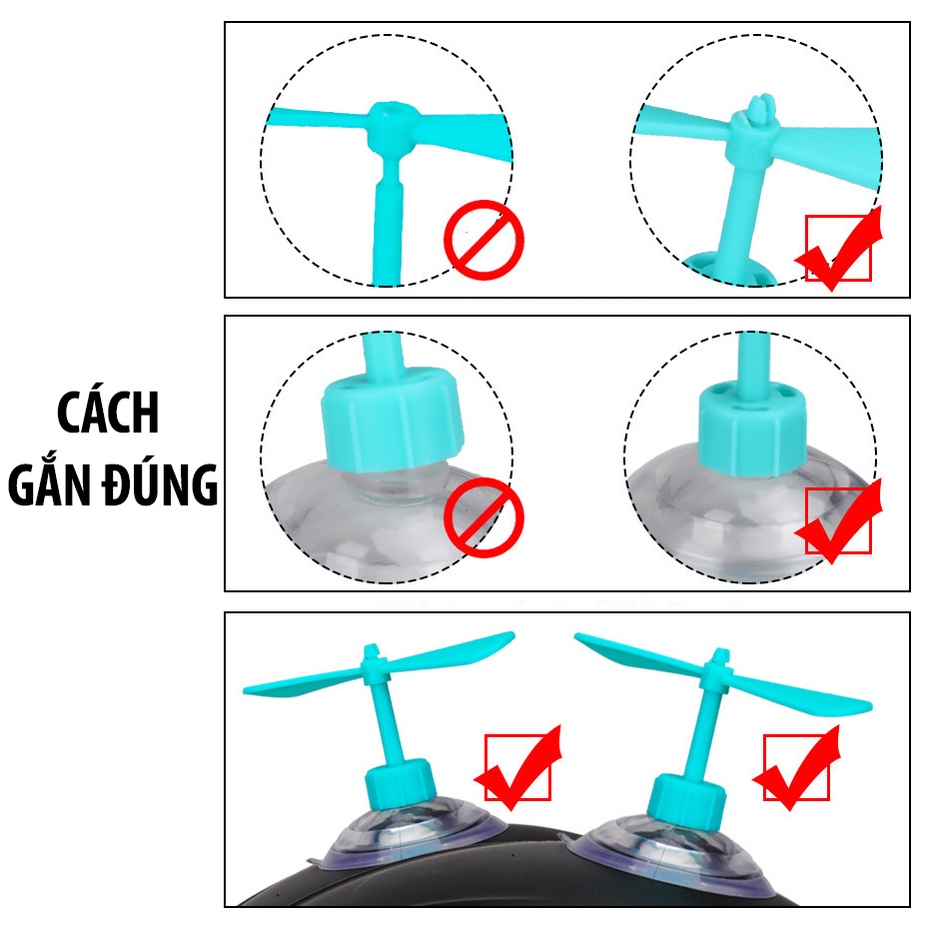 CÁCH
GẮN ĐÚNG