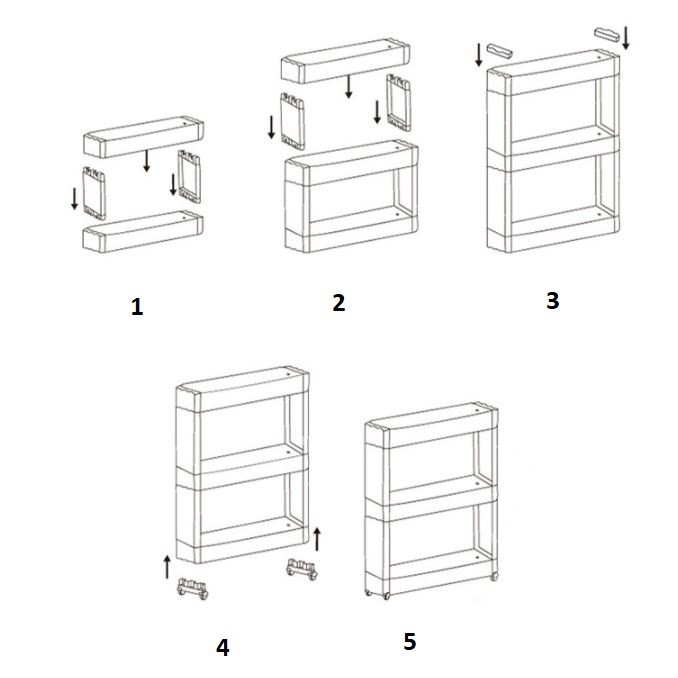 1

2

3

4

5