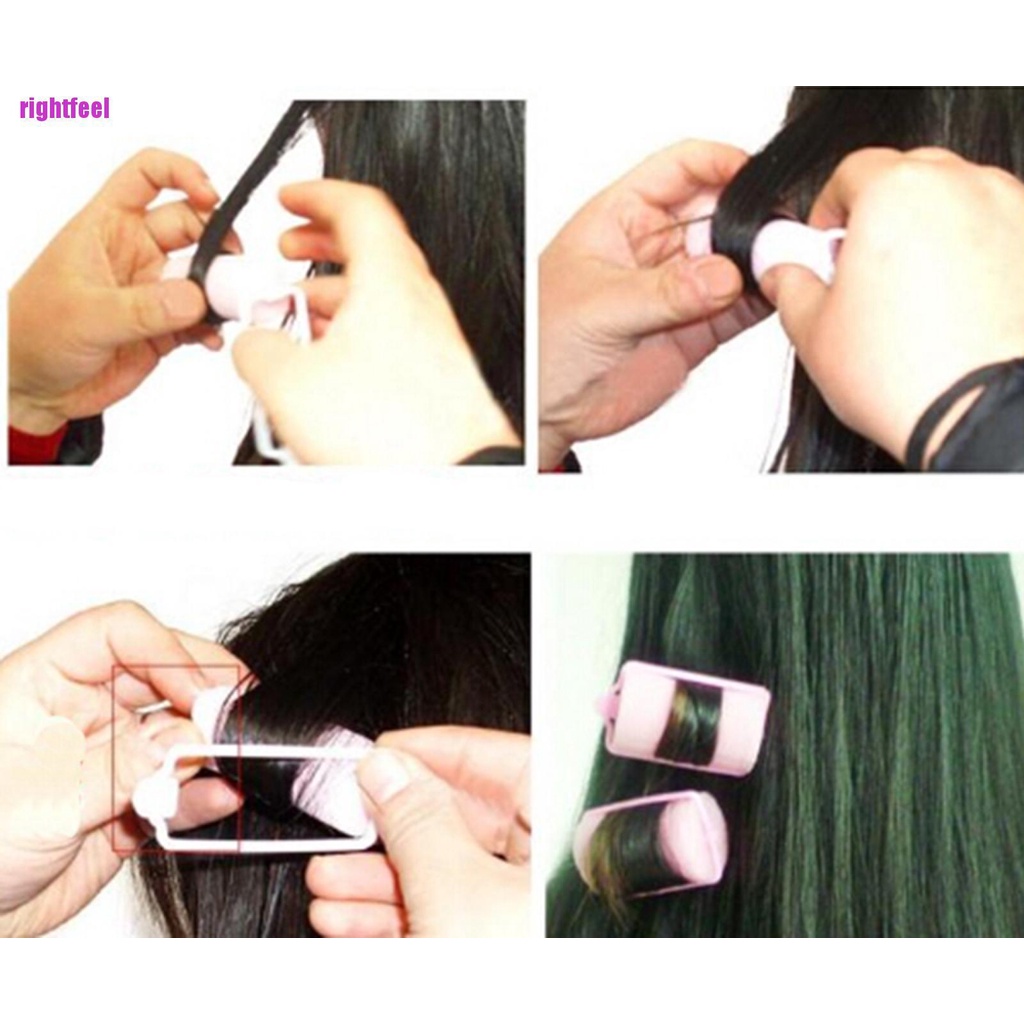 rightfeel