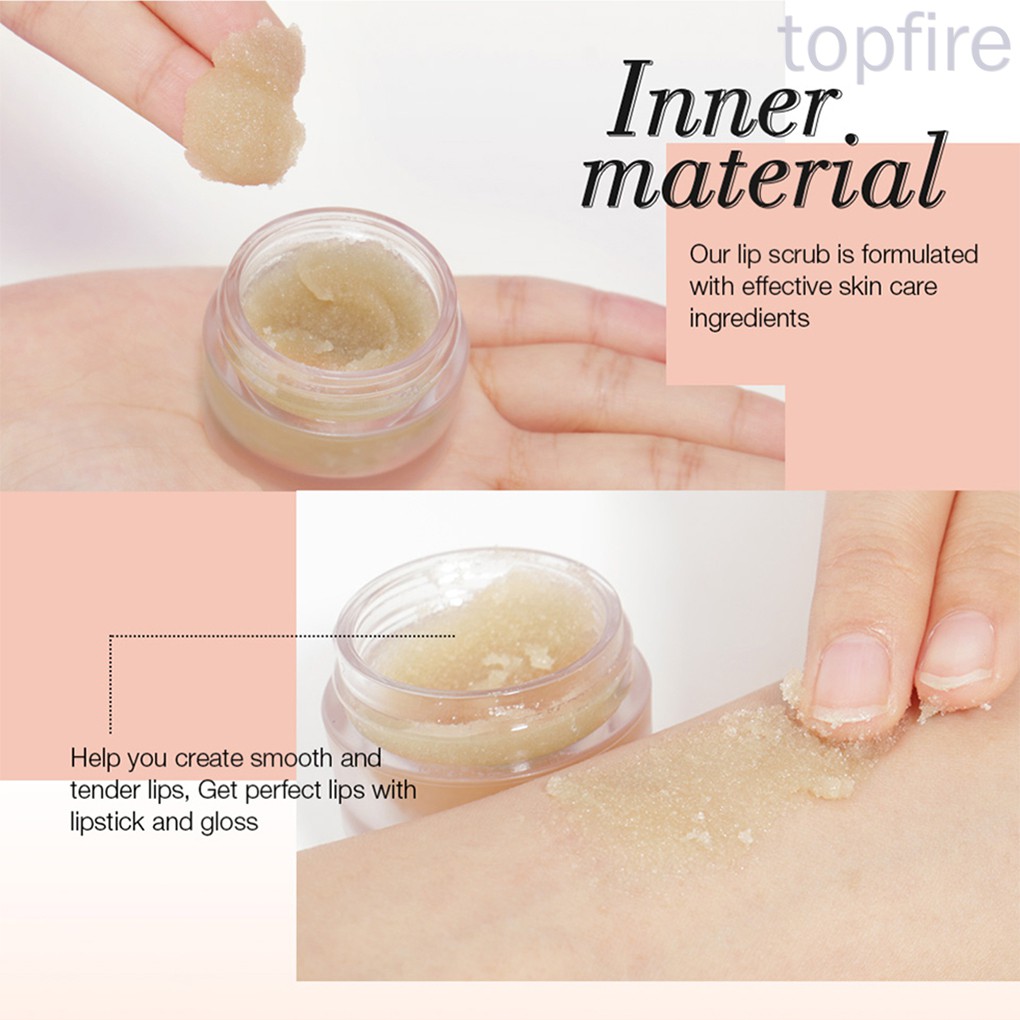 topfire

Inner material

Our lip scrub is formulated with effective skin care ingredients

Help you create smooth and tender lips, Get perfect lips with lipstick and gloss