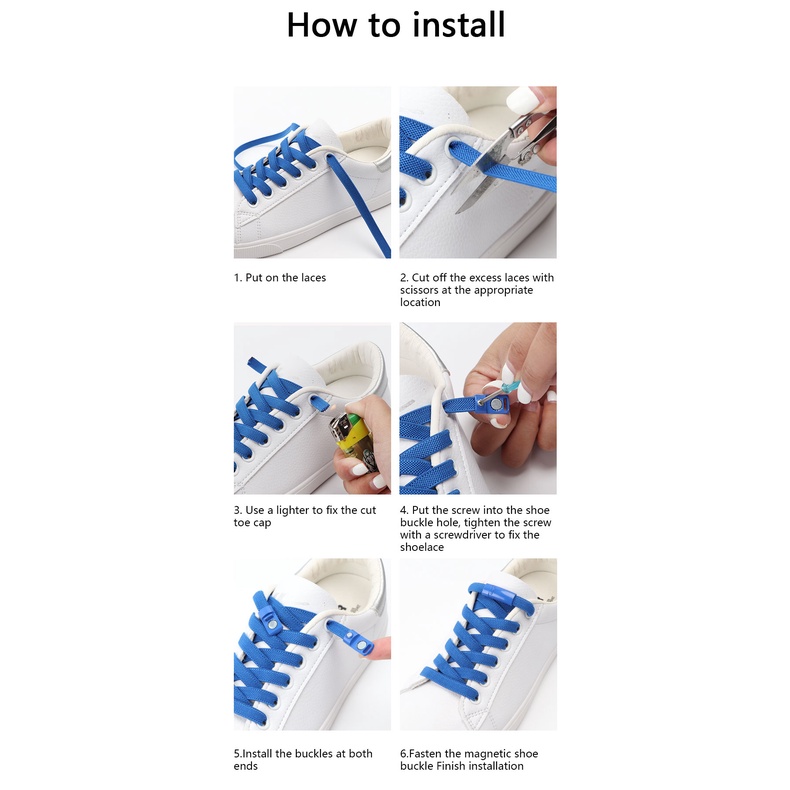 How to install

1. Put on the laces

2. Cut off the excess laces with scissors at the appropriate location

3. Use a lighter to fix the cut toe cap

4. Put the screw into the shoe buckle hole, tighten the screw with a screwdriver to fix the shoelace

5.Install the buckles at both ends

6.Fasten the magnetic shoe buckle Finish installation