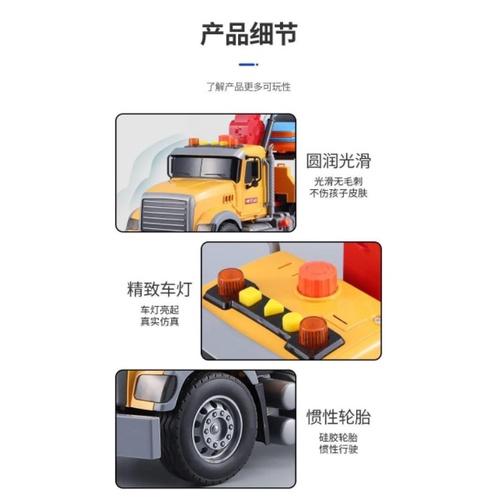 产品细节

了解产品更多可玩性

圆润光滑

光滑无毛刺
不伤孩子皮肤

精致车灯

车灯亮起
真实仿真

惯性轮胎

硅胶轮胎
惯性行驶