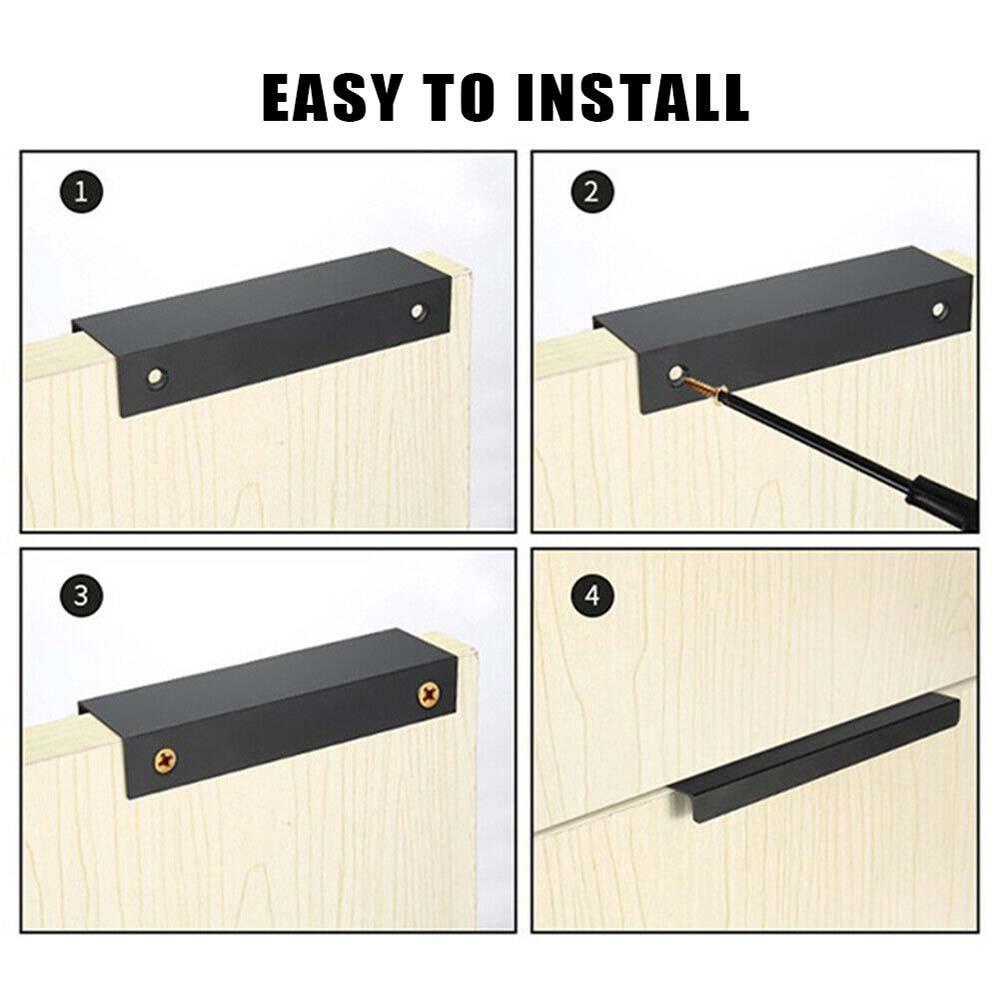 EASY TO INSTALL

1

2

3

4