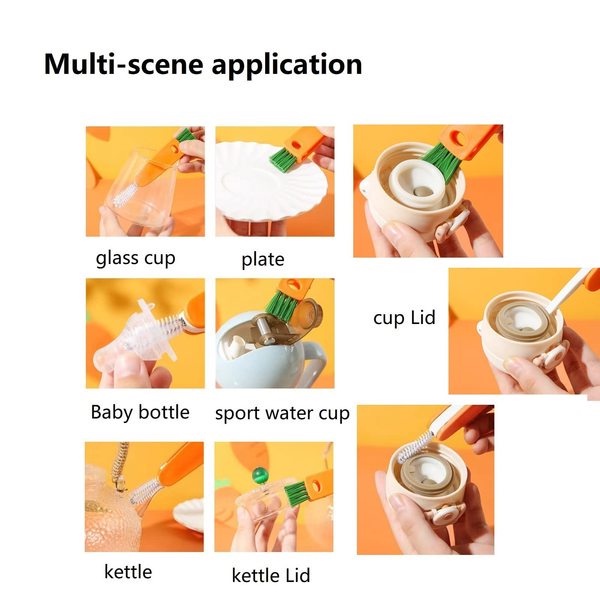 Multi-scene application

glass cup

plate

cup Lid

Baby bottle

sport water cup

kettle

kettle Lid