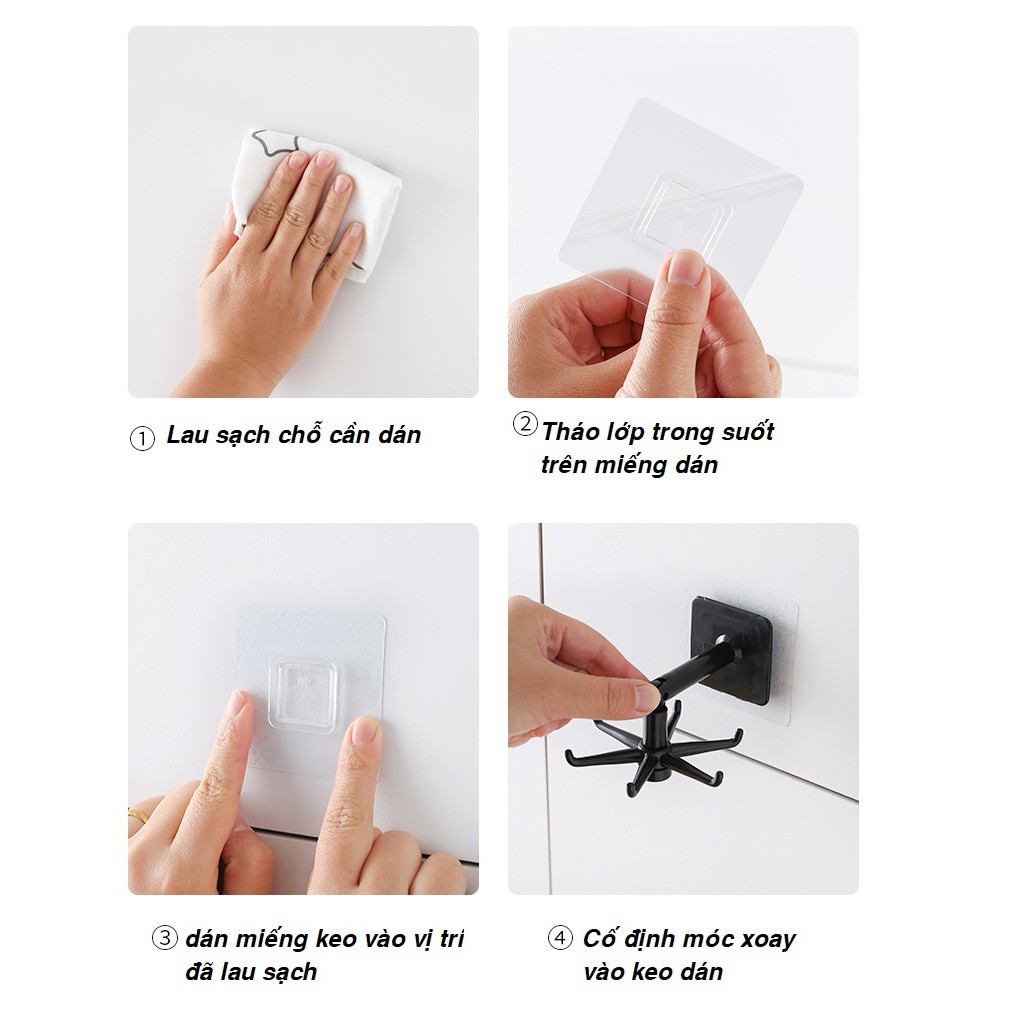 ① Lau sạch chỗ cần dán

② Tháo lớp trong suốt trên miếng dán

③ dán miếng keo vào vị trí đã lau sạch

④ Cố định móc xoay vào keo dán