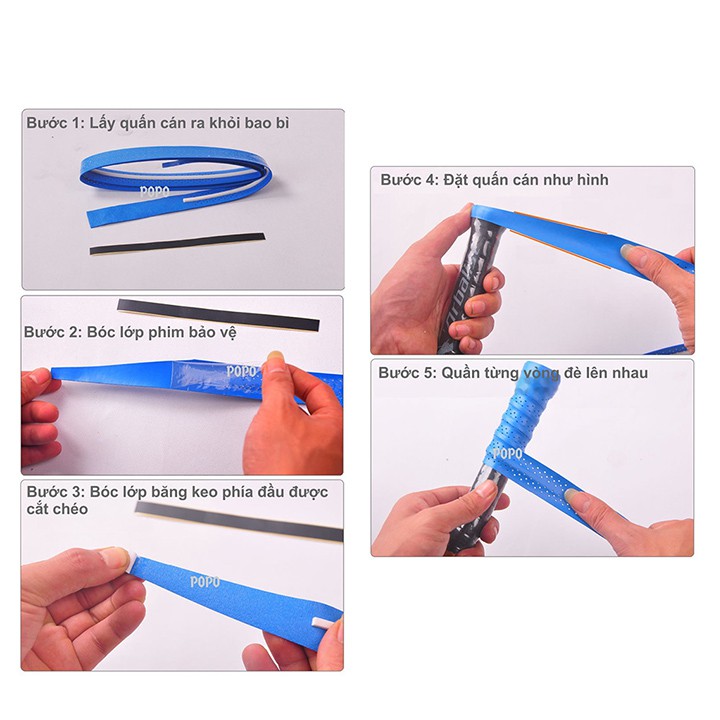 Bước 1: Lấy quấn cán ra khỏi bao bì

POPO

Bước 2: Bóc lớp phim bảo vệ

POPO

Bước 3: Bóc lớp băng keo phía đầu được cắt chéo

POPO

Bước 4: Đặt quấn cán như hình

Bước 5: Quấn từng vòng đè lên nhau