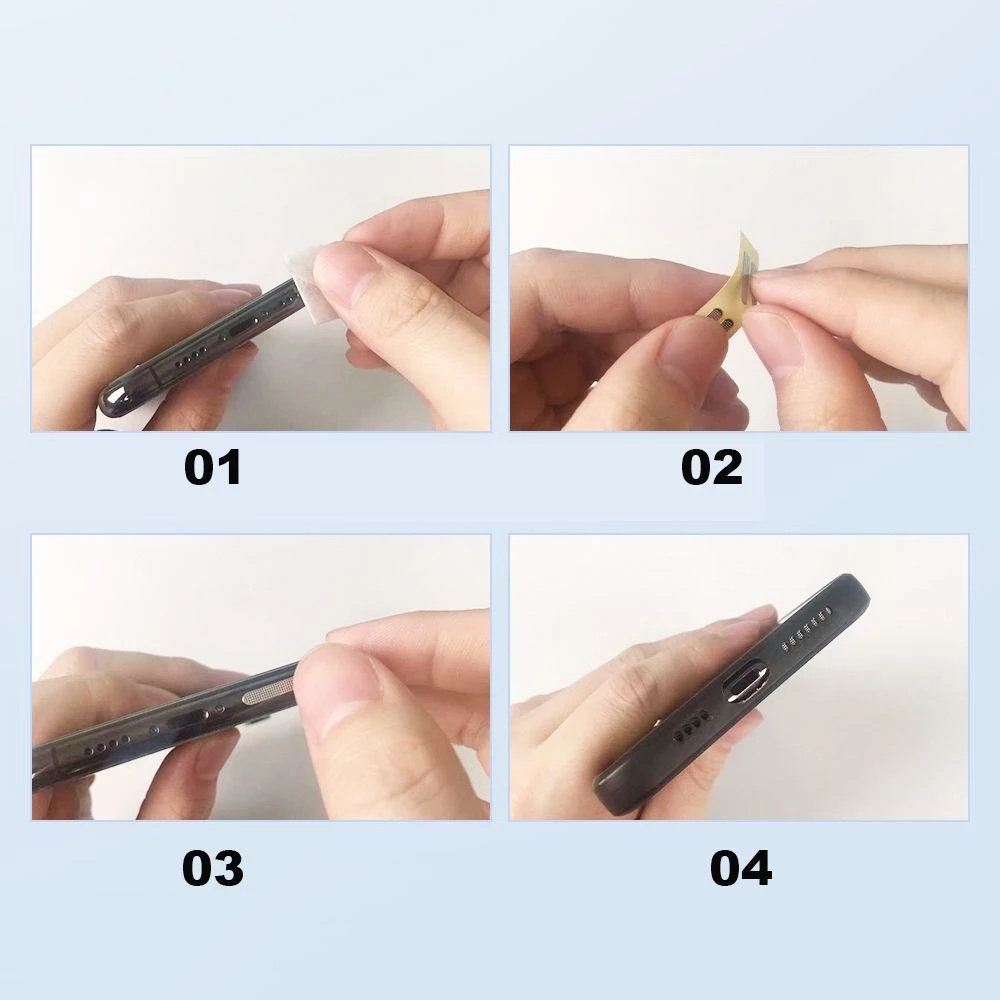 01

02

03

04