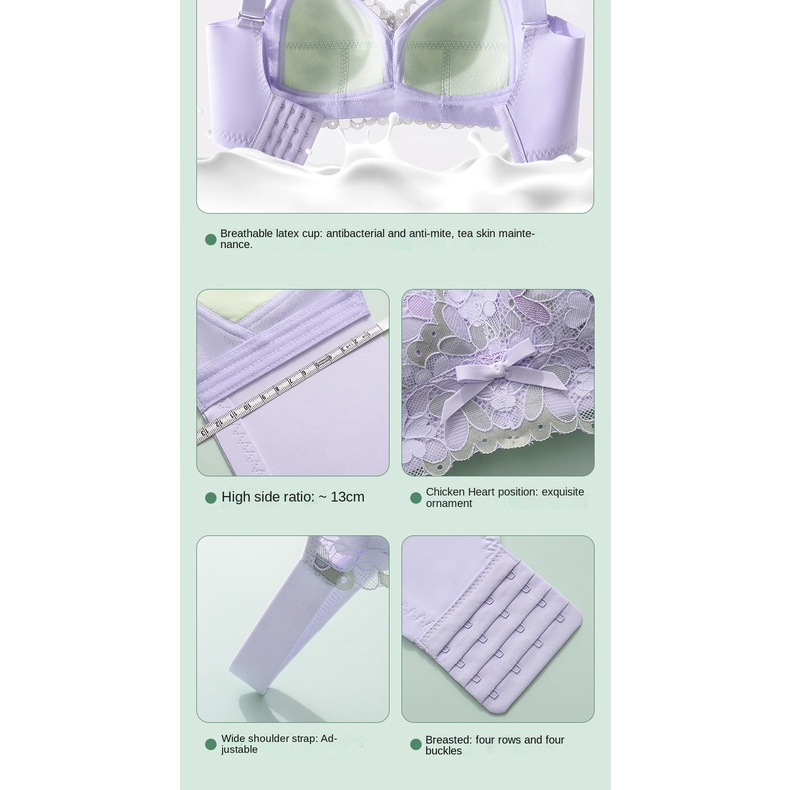 Breathable latex cup: antibacterial and anti-mite, tea skin maintenance.

High side ratio: ~ 13cm

Chicken Heart position: exquisite ornament

Wide shoulder strap: Adjustable

Breasted: four rows and four buckles