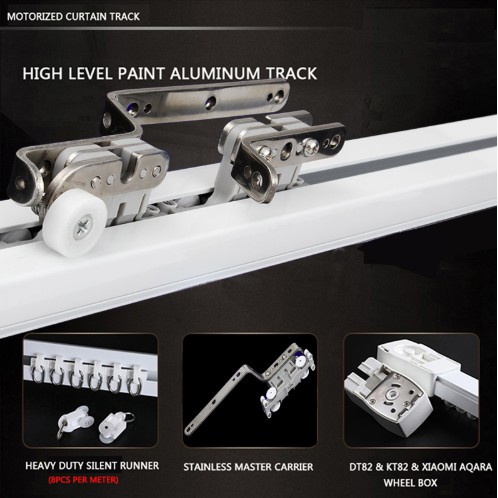 MOTORIZED CURTAIN TRACK

HIGH LEVEL PAINT ALUMINUM TRACK

HEAVY DUTY SILENT RUNNER
(8PCS PER METER)

STAINLESS MASTER CARRIER

DT82 & KT82 & XIAOMI AQARA
WHEEL BOX