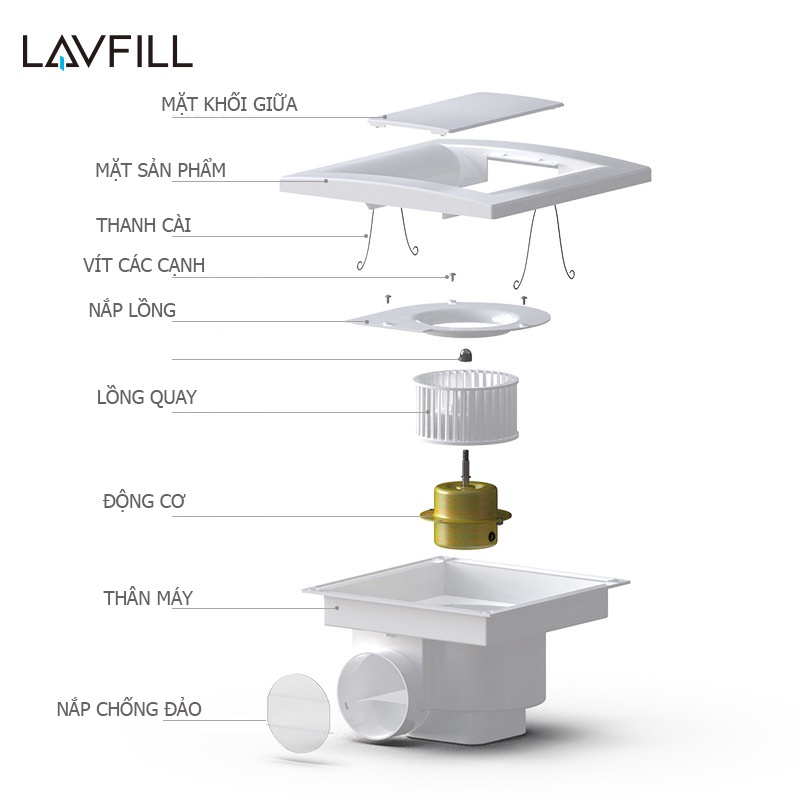 LAVFILL

MẶT KHỐI GIỮA

MẶT SẢN PHẨM

THANH CÀI

VÍT CÁC CẠNH

NẮP LỒNG

LỒNG QUAY

ĐỘNG CƠ

THÂN MÁY

NẮP CHỐNG ĐẢO