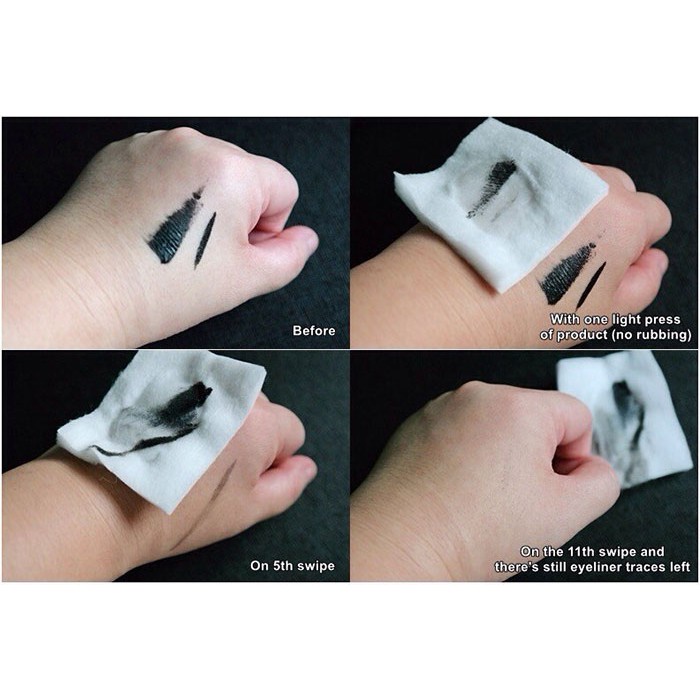 Before

With one light press of product (no rubbing)

On 5th swipe

On the 11th swipe and there's still eyeliner traces left