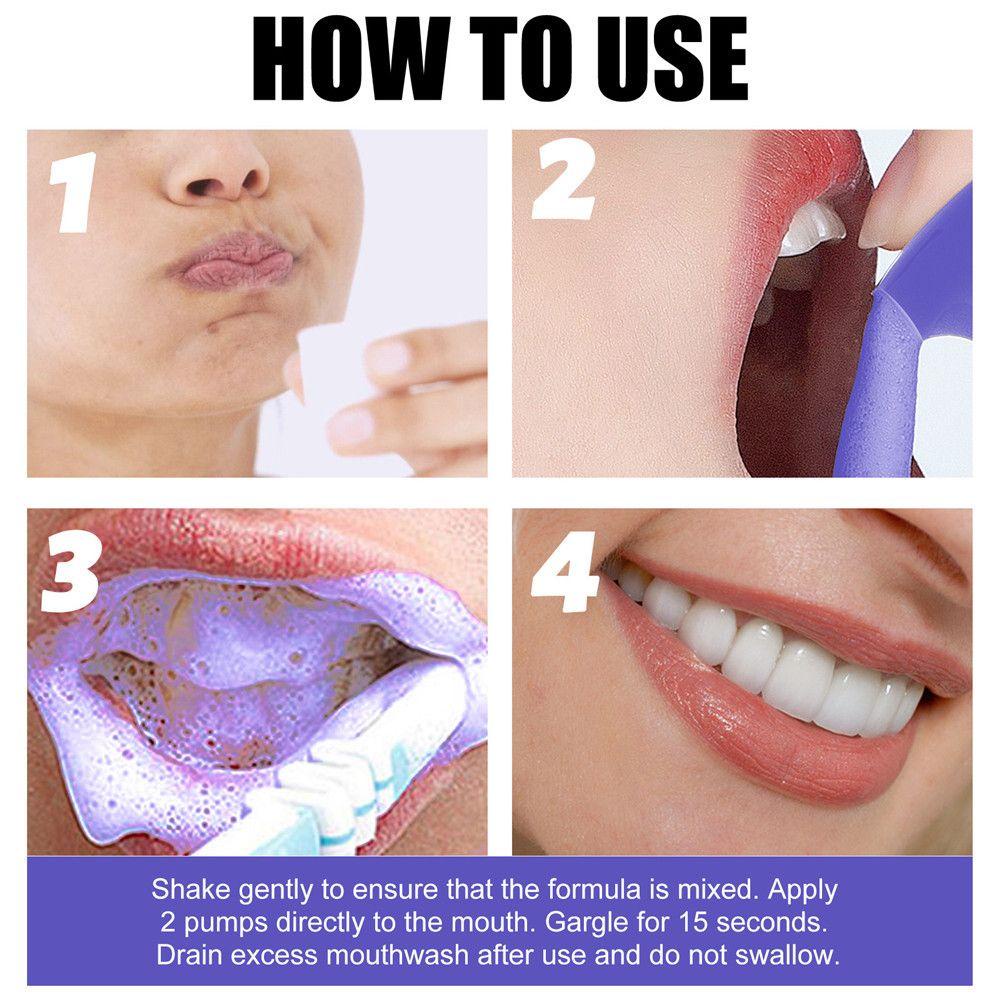 HOW TO USE

1

2

3

4

Shake gently to ensure that the formula is mixed. Apply 2 pumps directly to the mouth. Gargle for 15 seconds. Drain excess mouthwash after use and do not swallow.