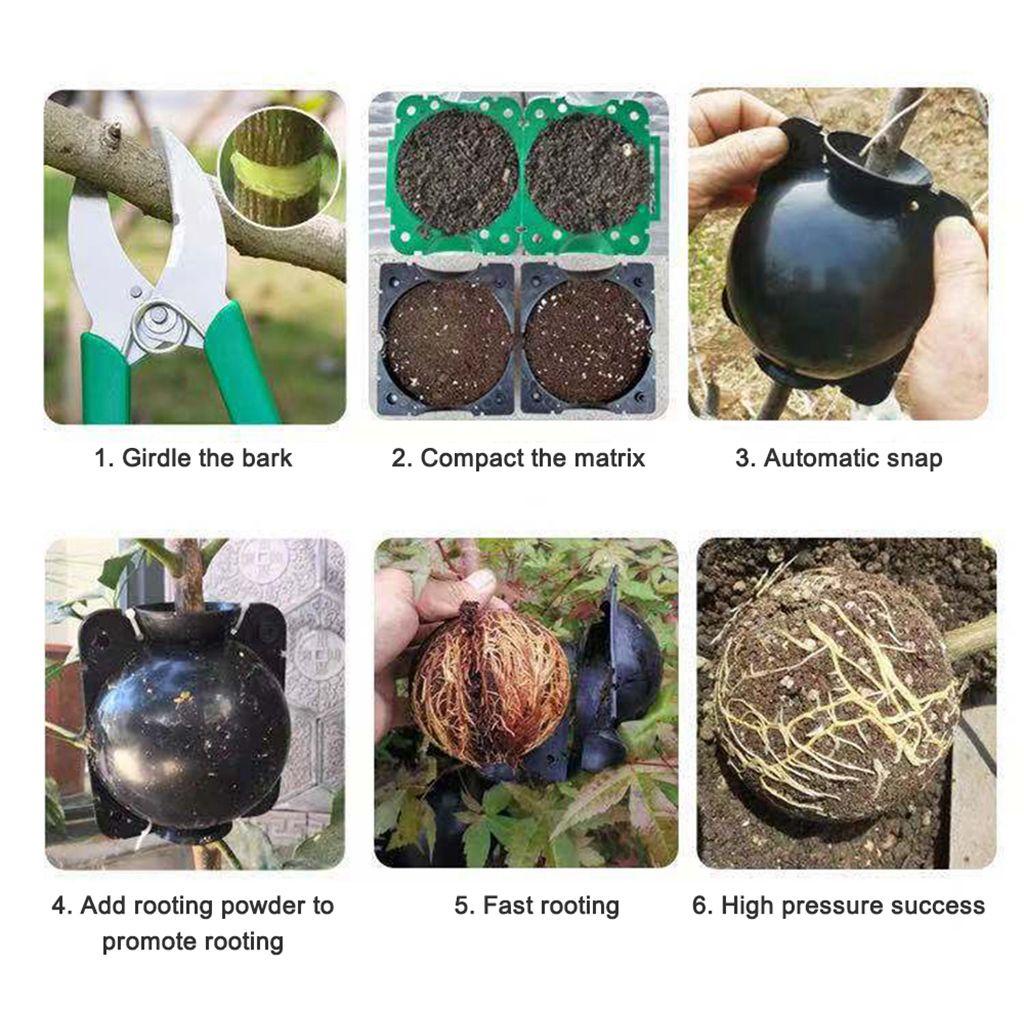 1. Girdle the bark

2. Compact the matrix

3. Automatic snap

4. Add rooting powder to promote rooting

5. Fast rooting

6. High pressure success