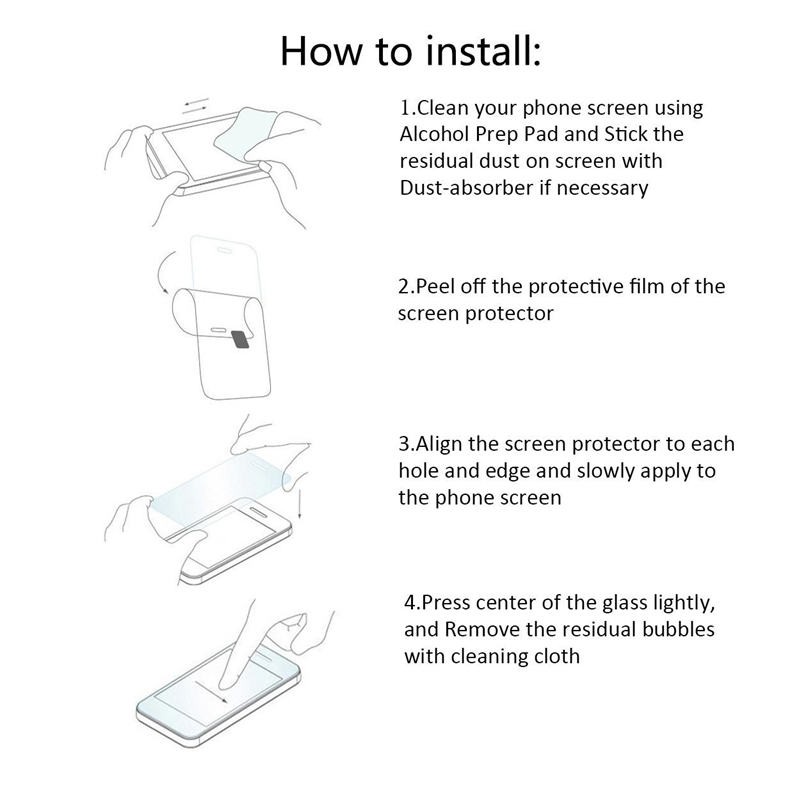 How to install:

1.Clean your phone screen using Alcohol Prep Pad and Stick the residual dust on screen with Dust-absorber if necessary

2.Peel off the protective film of the screen protector

3.Align the screen protector to each hole and edge and slowly apply to the phone screen

4.Press center of the glass lightly, and Remove the residual bubbles with cleaning cloth