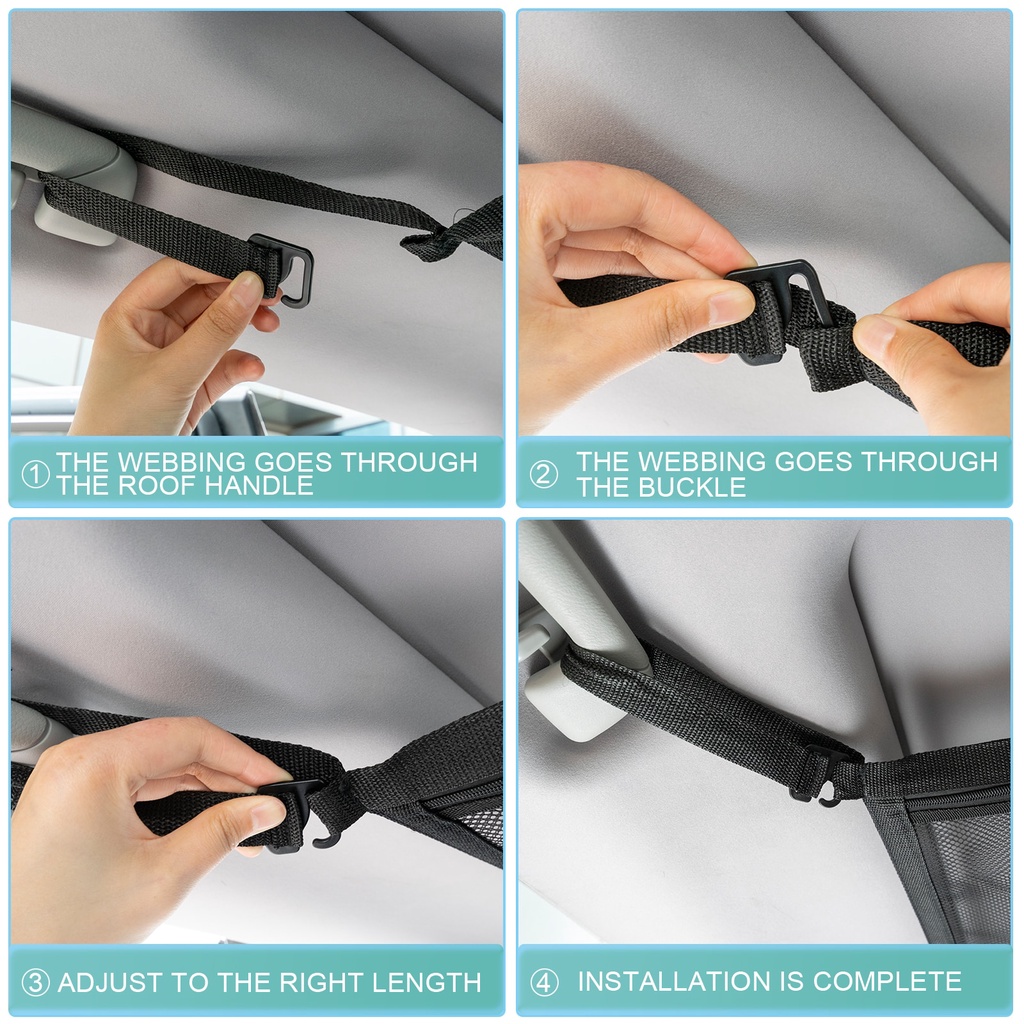 ① THE WEBBING GOES THROUGH THE ROOF HANDLE

② THE WEBBING GOES THROUGH THE BUCKLE

③ ADJUST TO THE RIGHT LENGTH

④ INSTALLATION IS COMPLETE