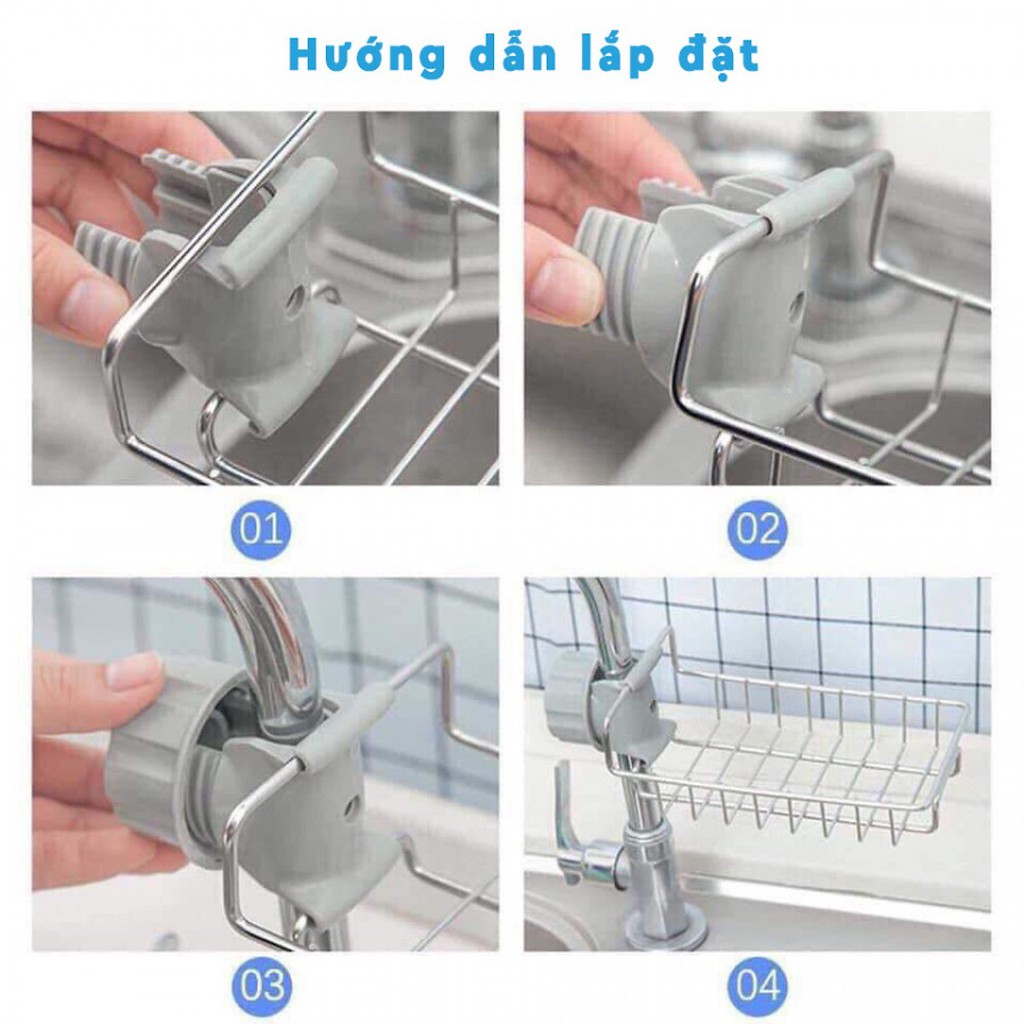 Hướng dẫn lắp đặt

01

02

03

04