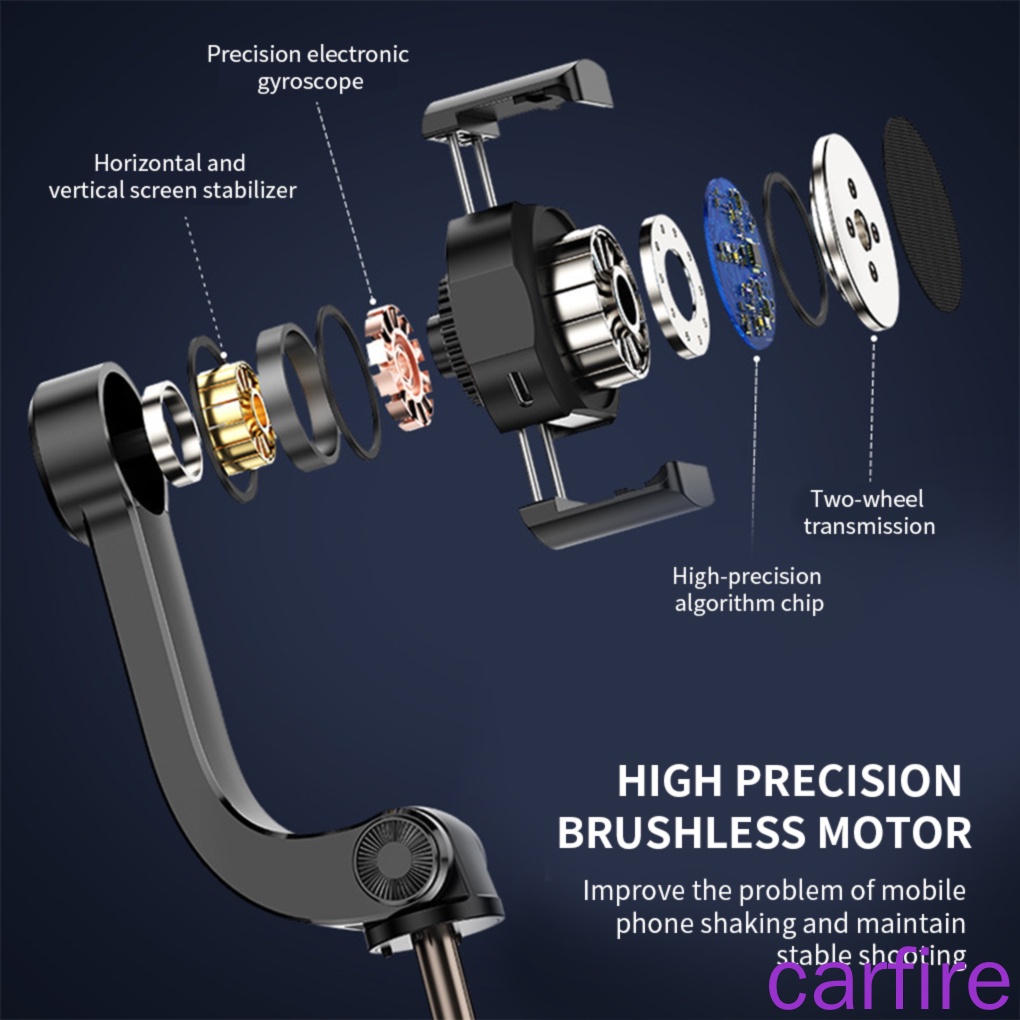 Precision electronic gyroscope

Horizontal and vertical screen stabilizer

Two-wheel transmission

High-precision algorithm chip

HIGH PRECISION BRUSHLESS MOTOR

Improve the problem of mobile phone shaking and maintain stable shooting

carfire