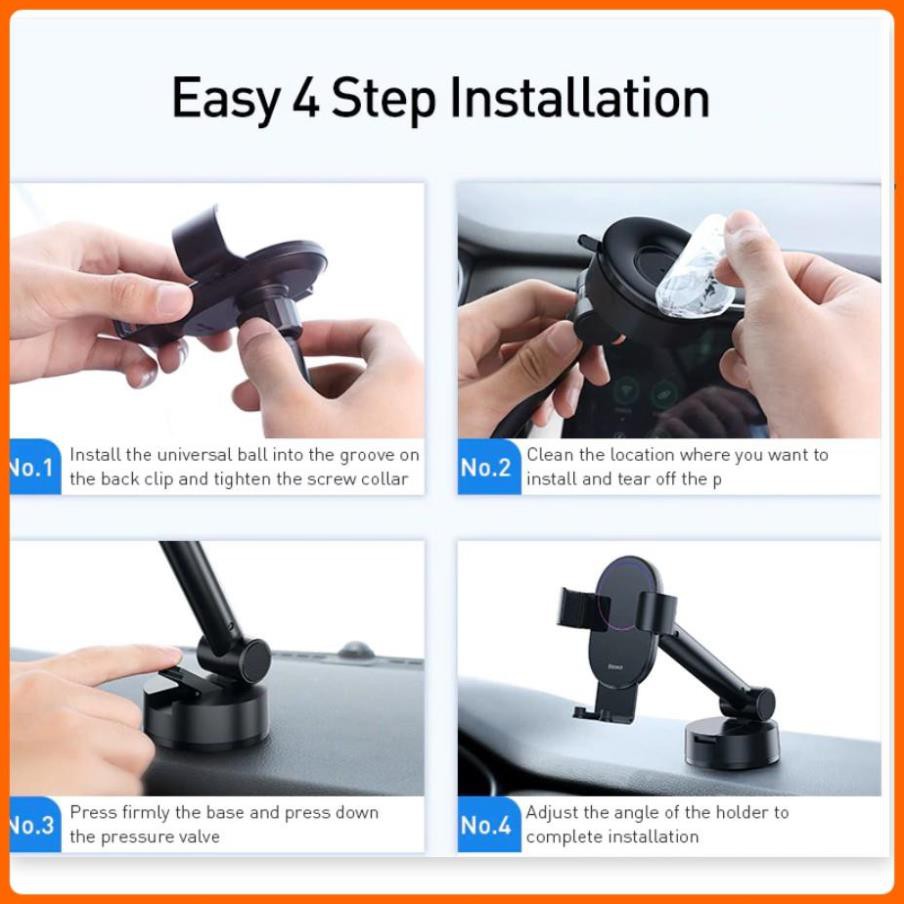 Easy 4 Step Installation

No.1 Install the universal ball into the groove on the back clip and tighten the screw collar

No.2 Clean the location where you want to install and tear off the p

No.3 Press firmly the base and press down the pressure valve

No.4 Adjust the angle of the holder to complete installation