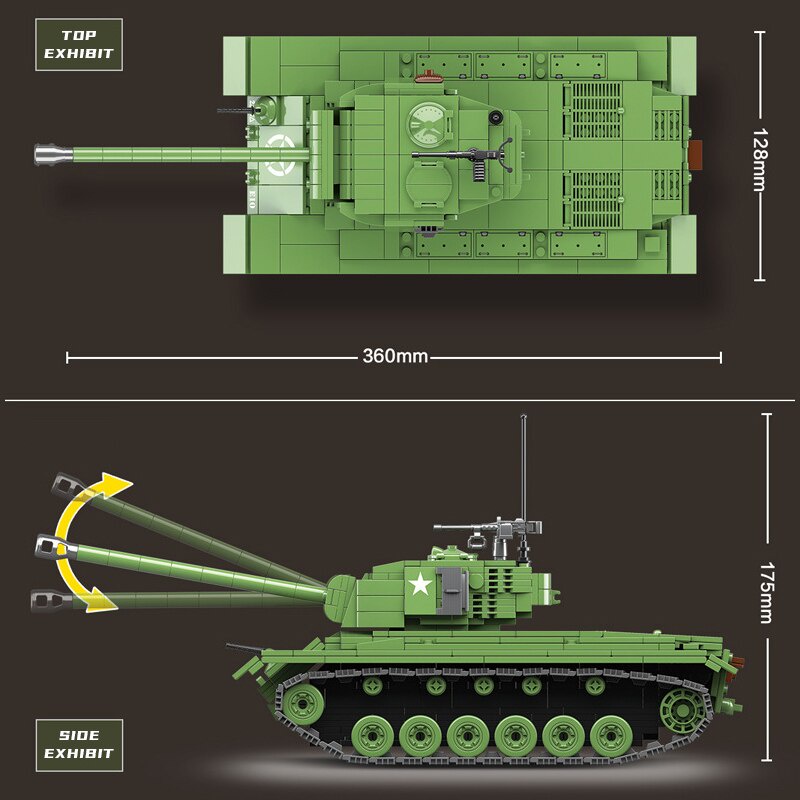 TOP EXHIBIT

128mm

360mm

175mm

SIDE EXHIBIT