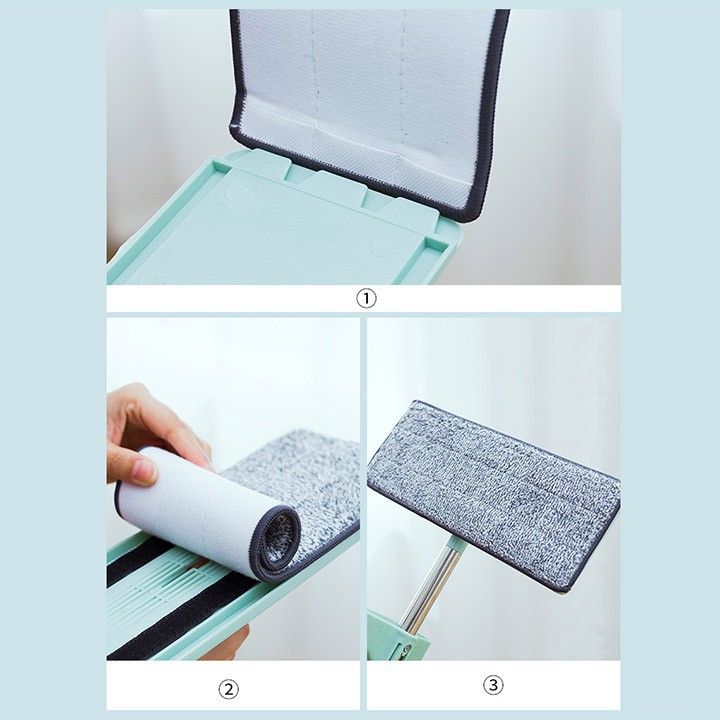 ①

②

③