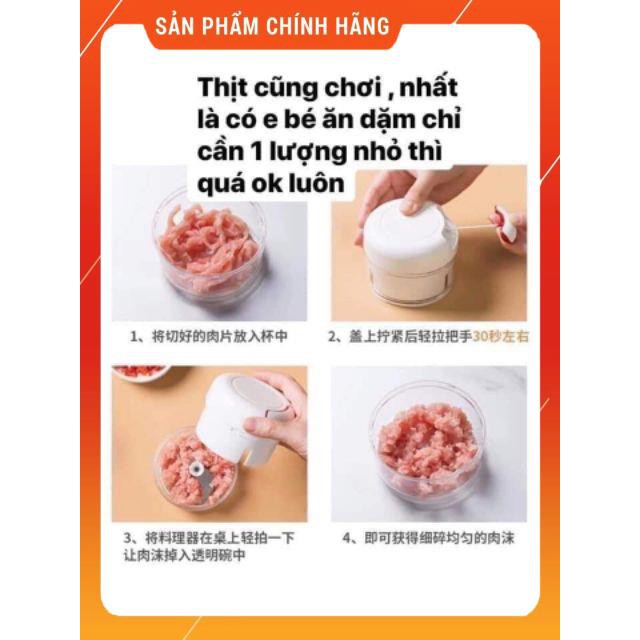 SẢN PHẨM CHÍNH HÃNG

Thịt cũng chơi , nhất là có e bé ăn dặm chỉ cần 1 lượng nhỏ thì quá ok luôn

1、将切好的肉片放入杯中

2、盖上拧紧后轻拉把手30秒左右

3、将料理器在桌上轻拍一下让肉沫掉入透明碗中

4、即可获得细碎均匀的肉沫