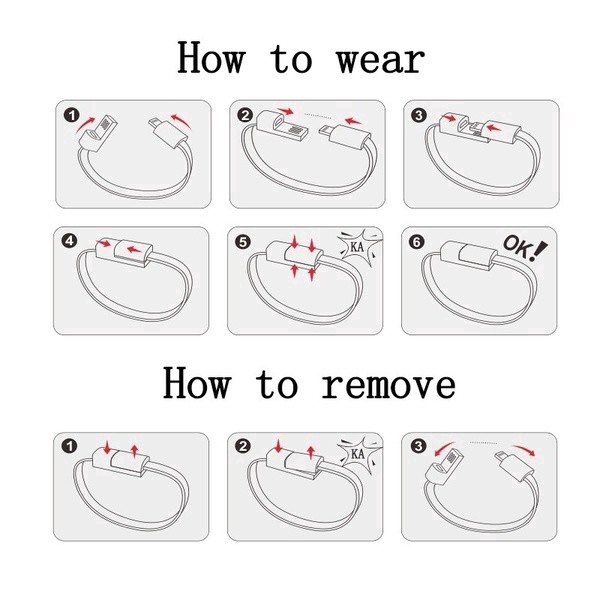 How to wear

1

2

3

4

5 KA

6 OK!

How to remove

1

2 KA

3