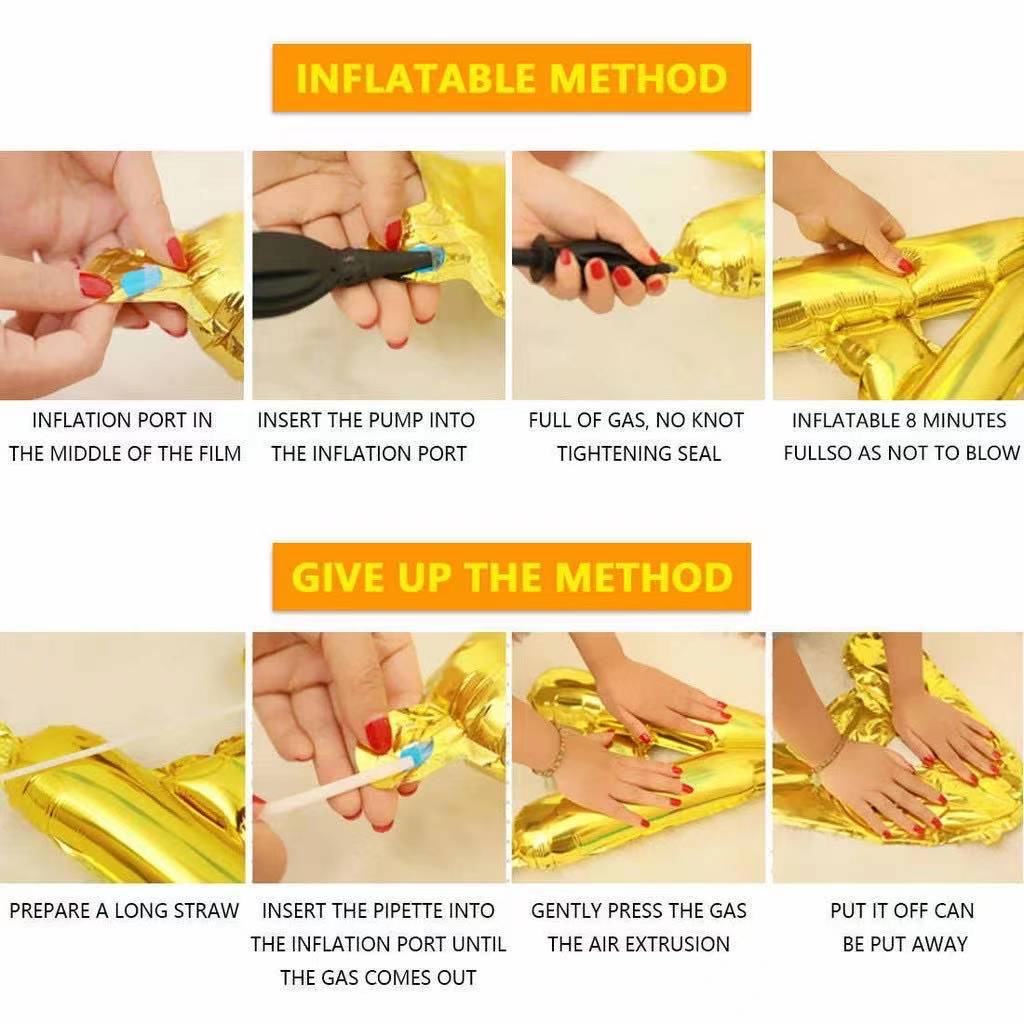 INFLATABLE METHOD

INFLATION PORT IN THE MIDDLE OF THE FILM

INSERT THE PUMP INTO THE INFLATION PORT

FULL OF GAS, NO KNOT TIGHTENING SEAL

INFLATABLE 8 MINUTES FULLSO AS NOT TO BLOW

GIVE UP THE METHOD

PREPARE A LONG STRAW

INSERT THE PIPETTE INTO THE INFLATION PORT UNTIL THE GAS COMES OUT

GENTLY PRESS THE GAS THE AIR EXTRUSION

PUT IT OFF CAN BE PUT AWAY