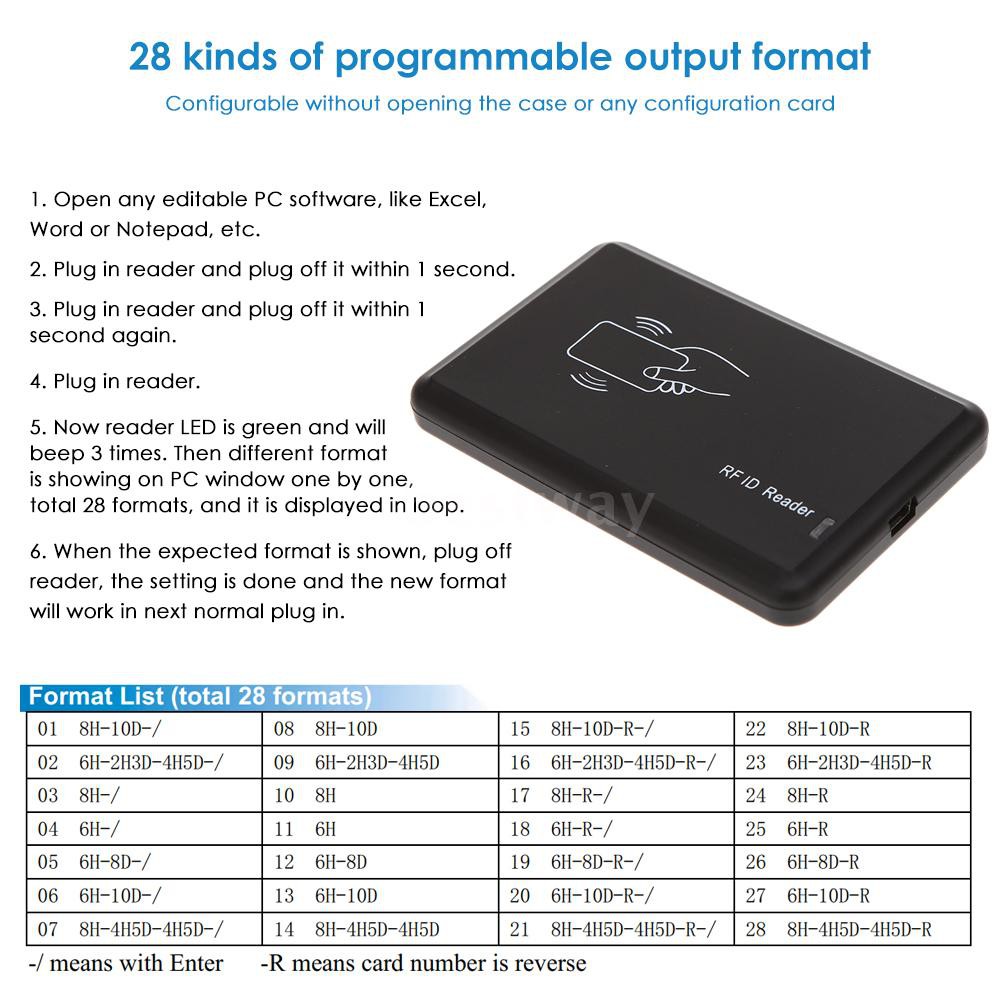 28 kinds of programmable output format

Configurable without opening the case or any configuration card

1. Open any editable PC software, like Excel, Word or Notepad, etc.

2. Plug in reader and plug off it within 1 second.

3. Plug in reader and plug off it within 1 second again.

4. Plug in reader.

5. Now reader LED is green and will beep 3 times. Then different format is showing on PC window one by one, total 28 formats, and it is displayed in loop.

6. When the expected format is shown, plug off reader, the setting is done and the new format will work in next normal plug in.

RF ID Reader

Format List (total 28 formats)

| 01 8H-10D-/ | 08 8H-10D | 15 8H-10D-R-/ | 22 8H-10D-R |
|---|---|---|---|
| 02 6H-2H3D-4H5D-/ | 09 6H-2H3D-4H5D | 16 6H-2H3D-4H5D-R-/ | 23 6H-2H3D-4H5D-R |
| 03 8H-/ | 10 8H | 17 8H-R-/ | 24 8H-R |
| 04 6H-/ | 11 6H | 18 6H-R-/ | 25 6H-R |
| 05 6H-8D-/ | 12 6H-8D | 19 6H-8D-R-/ | 26 6H-8D-R |
| 06 6H-10D-/ | 13 6H-10D | 20 6H-10D-R-/ | 27 6H-10D-R |
| 07 8H-4H5D-4H5D-/ | 14 8H-4H5D-4H5D | 21 8H-4H5D-4H5D-R-/ | 28 8H-4H5D-4H5D-R |

-/ means with Enter -R means card number is reverse