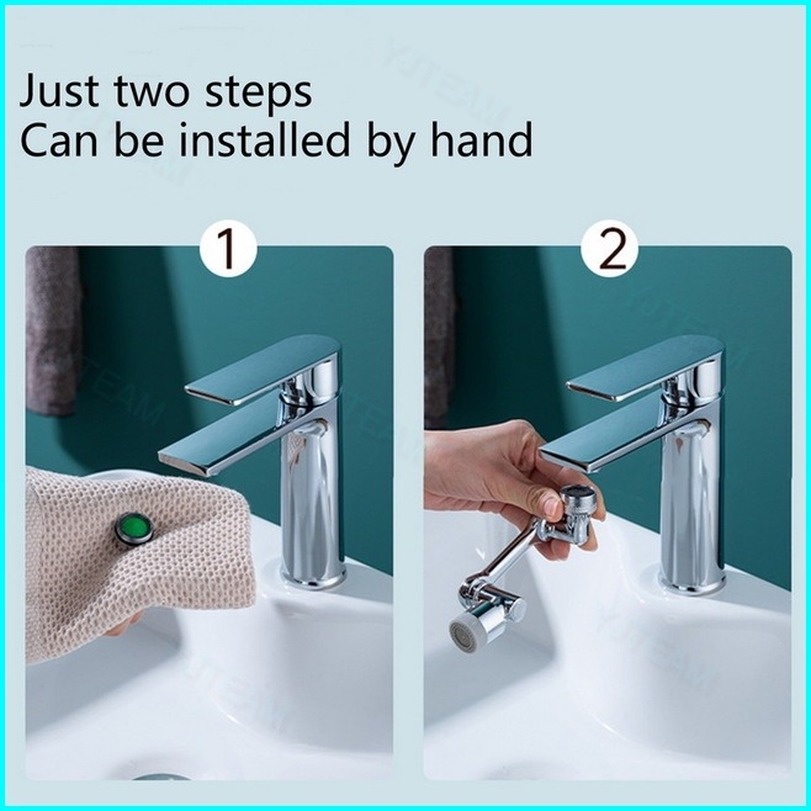 Just two steps
Can be installed by hand

1

2