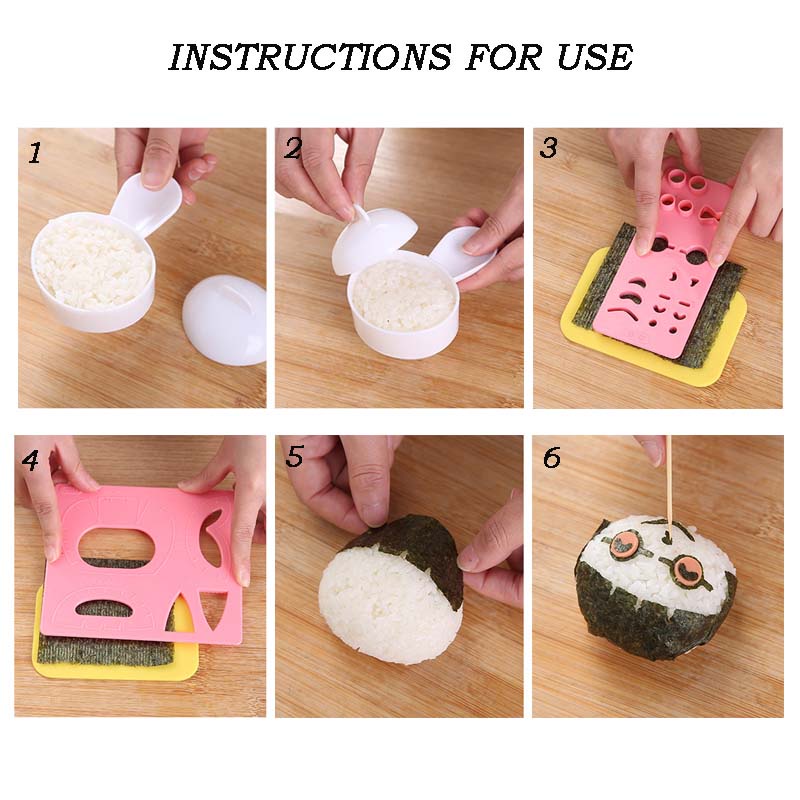 INSTRUCTIONS FOR USE

1

2

3

4

5

6