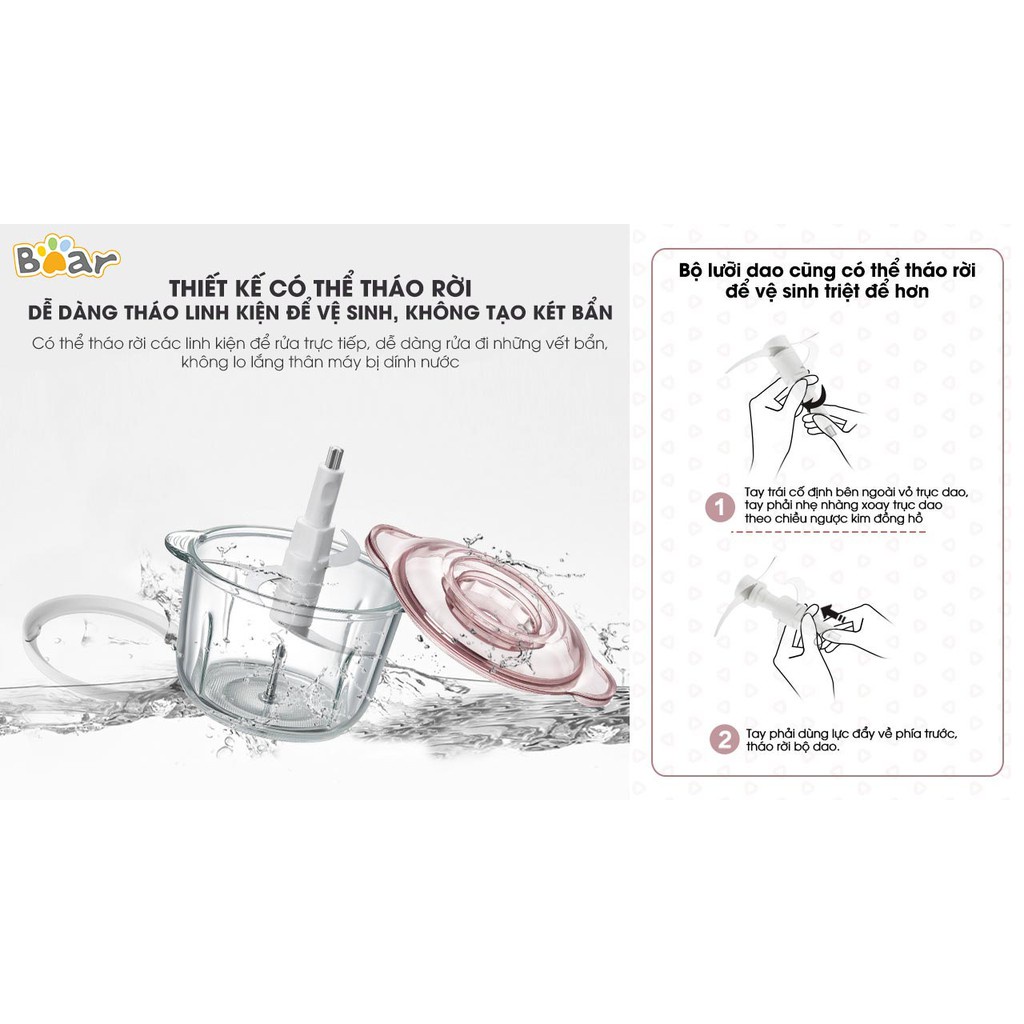 Bear

THIẾT KẾ CÓ THỂ THÁO RỜI
DỄ DÀNG THÁO LINH KIỆN ĐỂ VỆ SINH, KHÔNG TẠO KÉT BẨN
Có thể tháo rời các linh kiện để rửa trực tiếp, dễ dàng rửa đi những vết bẩn, không lo lắng thân máy bị dính nước

Bộ lưỡi dao cũng có thể tháo rời để vệ sinh triệt để hơn

1 Tay trái cố định bên ngoài vỏ trục dao, tay phải nhẹ nhàng xoay trục dao theo chiều ngược kim đồng hồ

2 Tay phải dùng lực đẩy về phía trước, tháo rời bộ dao.