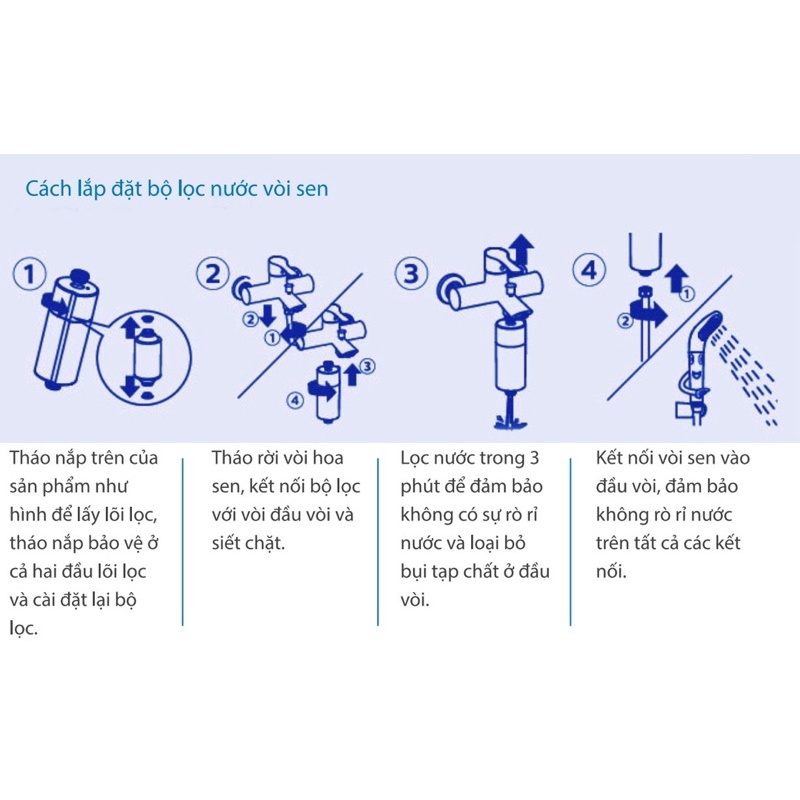 Cách lắp đặt bộ lọc nước vòi sen

1

2

2

1

3

4

3

4

1

2

Tháo nắp trên của sản phẩm như hình để lấy lõi lọc, tháo nắp bảo vệ ở cả hai đầu lõi lọc và cài đặt lại bộ lọc.

Tháo rời vòi hoa sen, kết nối bộ lọc với vòi đầu vòi và siết chặt.

Lọc nước trong 3 phút để đảm bảo không có sự rò rỉ nước và loại bỏ bụi tạp chất ở đầu vòi.

Kết nối vòi sen vào đầu vòi, đảm bảo không rò rỉ nước trên tất cả các kết nối.