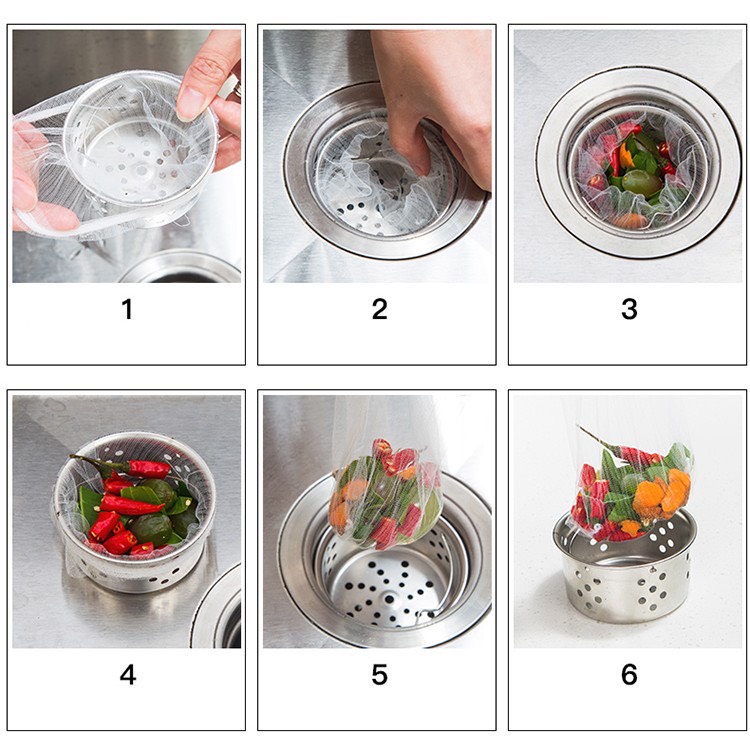 1

2

3

4

5

6