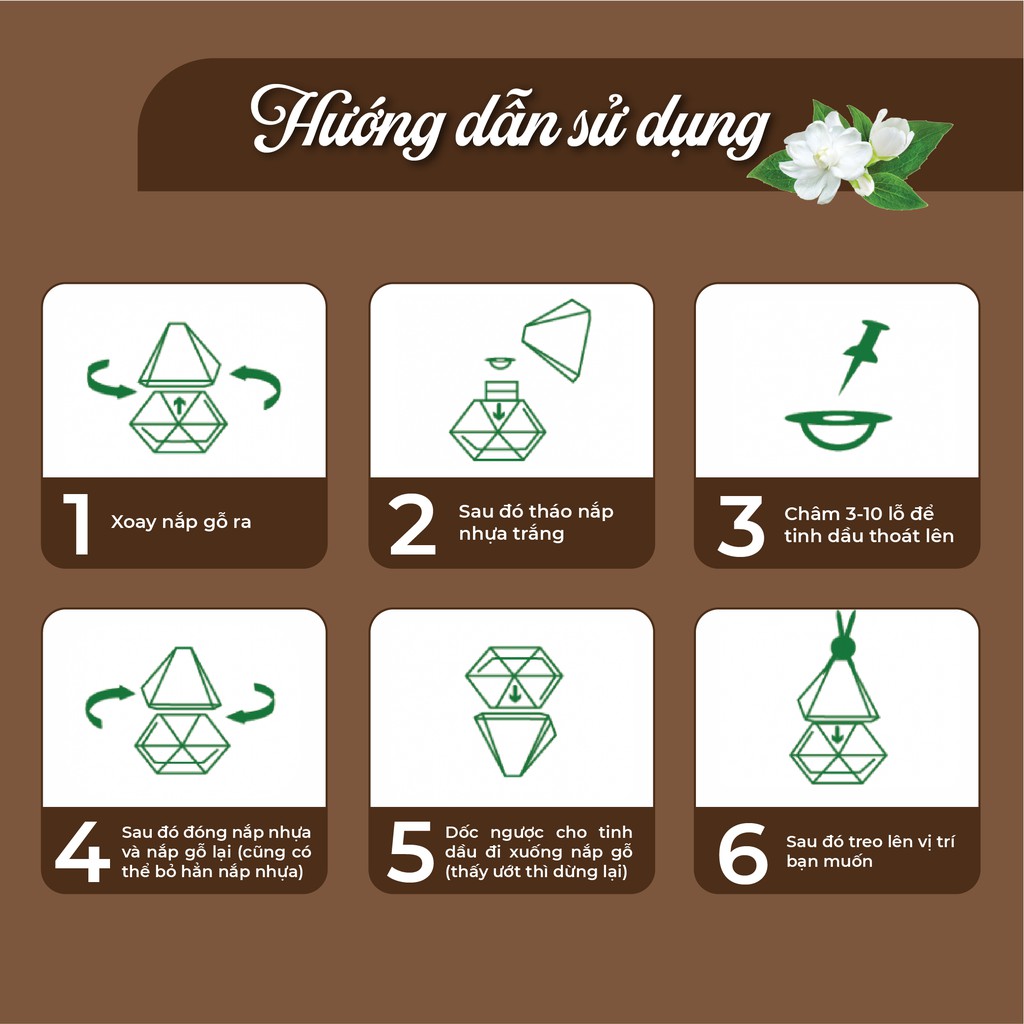 Hướng dẫn sử dụng

1 Xoay nắp gỗ ra

2 Sau đó tháo nắp nhựa trắng

3 Châm 3-10 lỗ để tinh dầu thoát lên

4 Sau đó đóng nắp nhựa và nắp gỗ lại (cũng có thể bỏ hẳn nắp nhựa)

5 Dốc ngược cho tinh dầu đi xuống nắp gỗ (thấy ướt thì dừng lại)

6 Sau đó treo lên vị trí bạn muốn