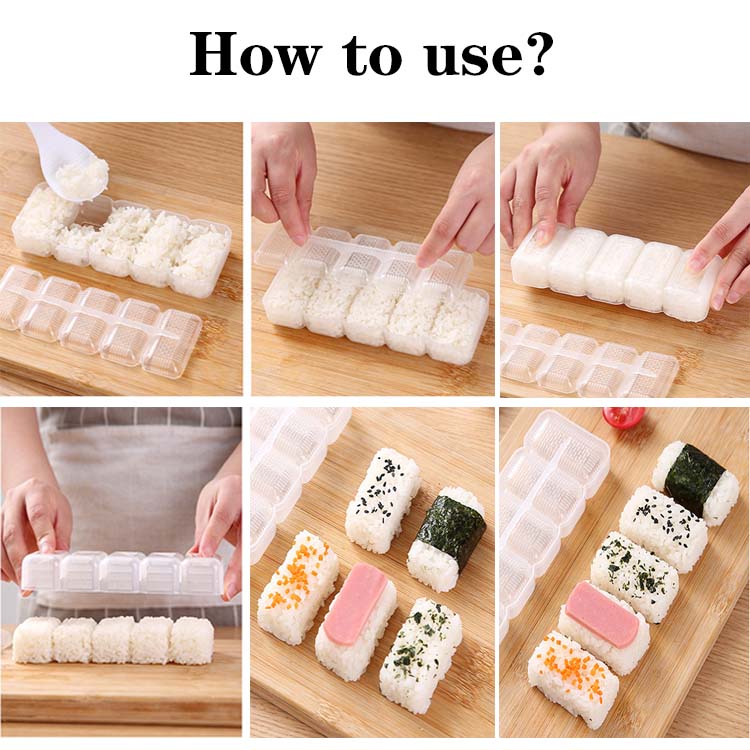 How to use?