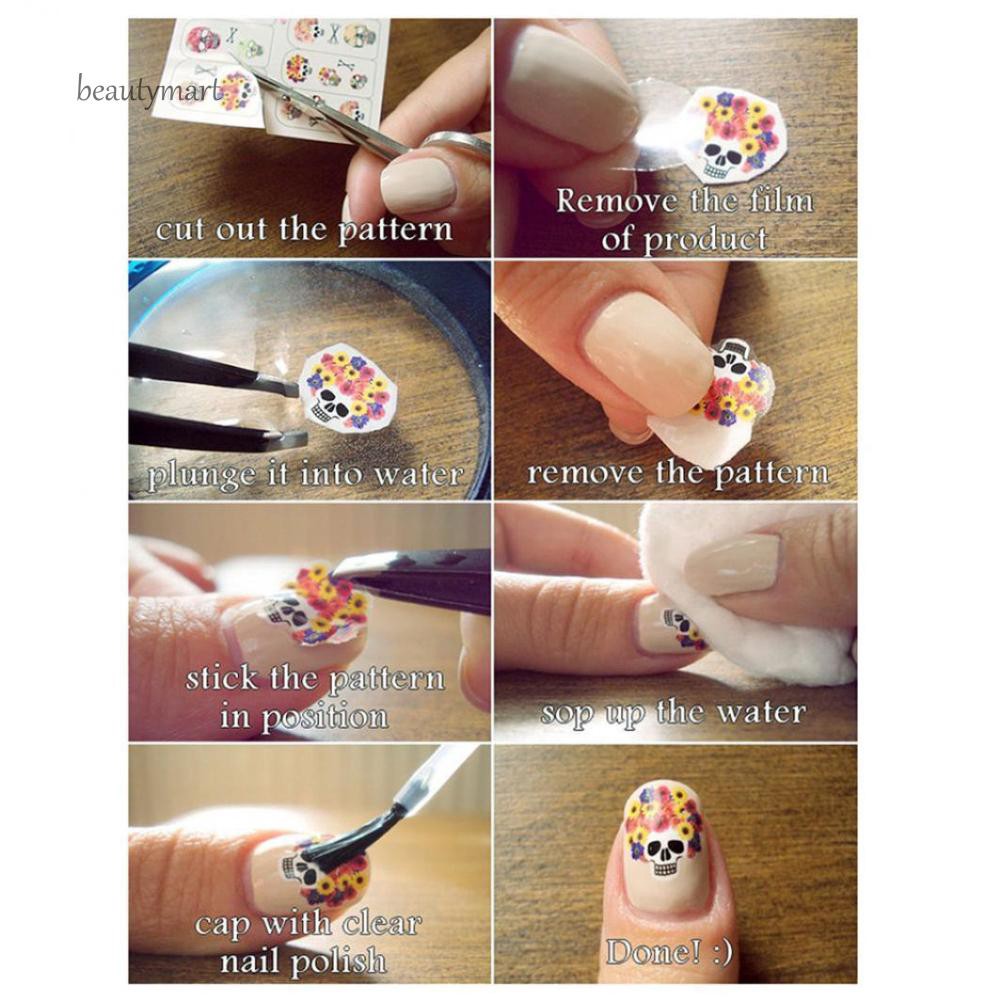 beautymart

cut out the pattern

Remove the film of product

plunge it into water

remove the pattern

stick the pattern in position

sop up the water

cap with clear nail polish

Done! :)